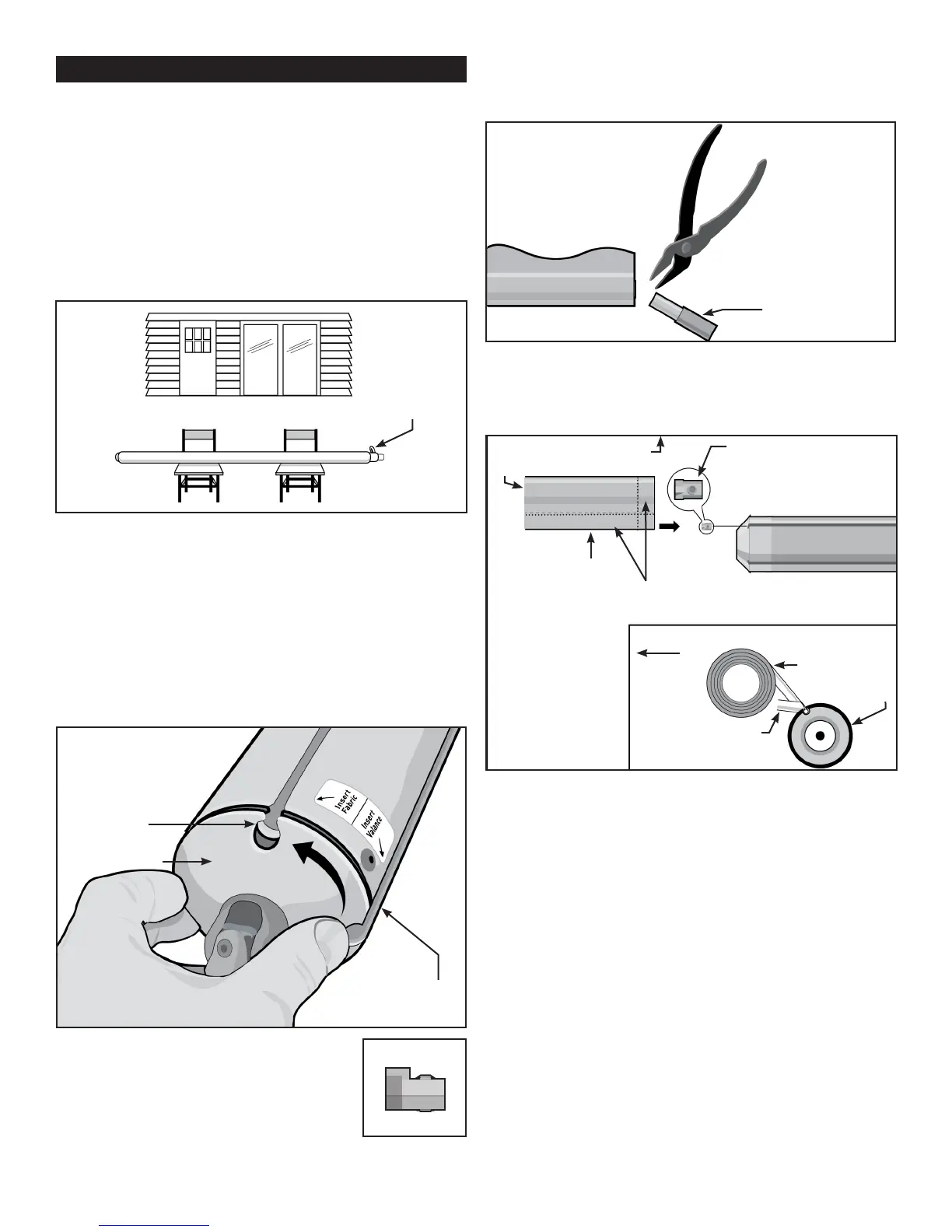 Insert Fabric

Insert Valance