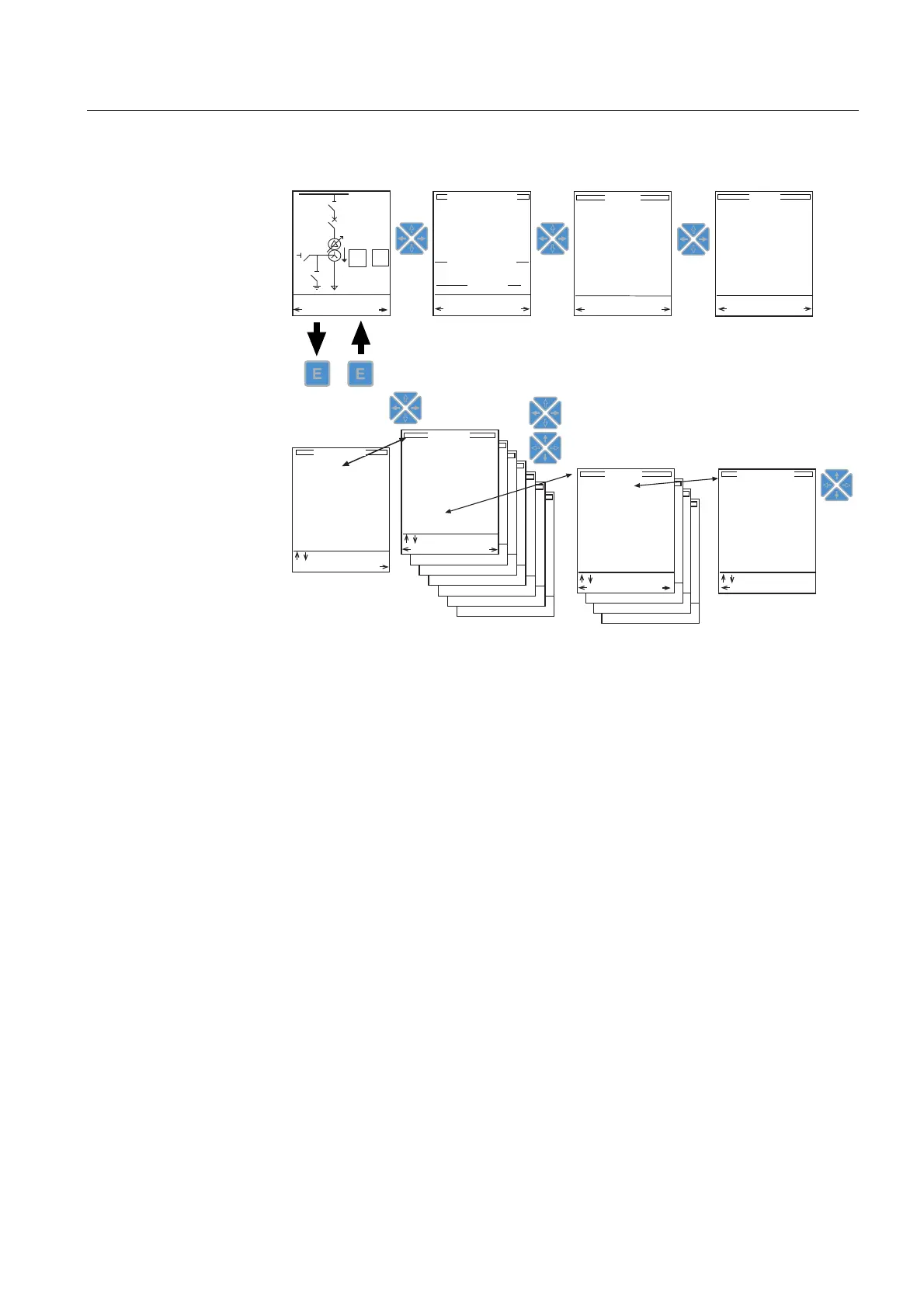 E E