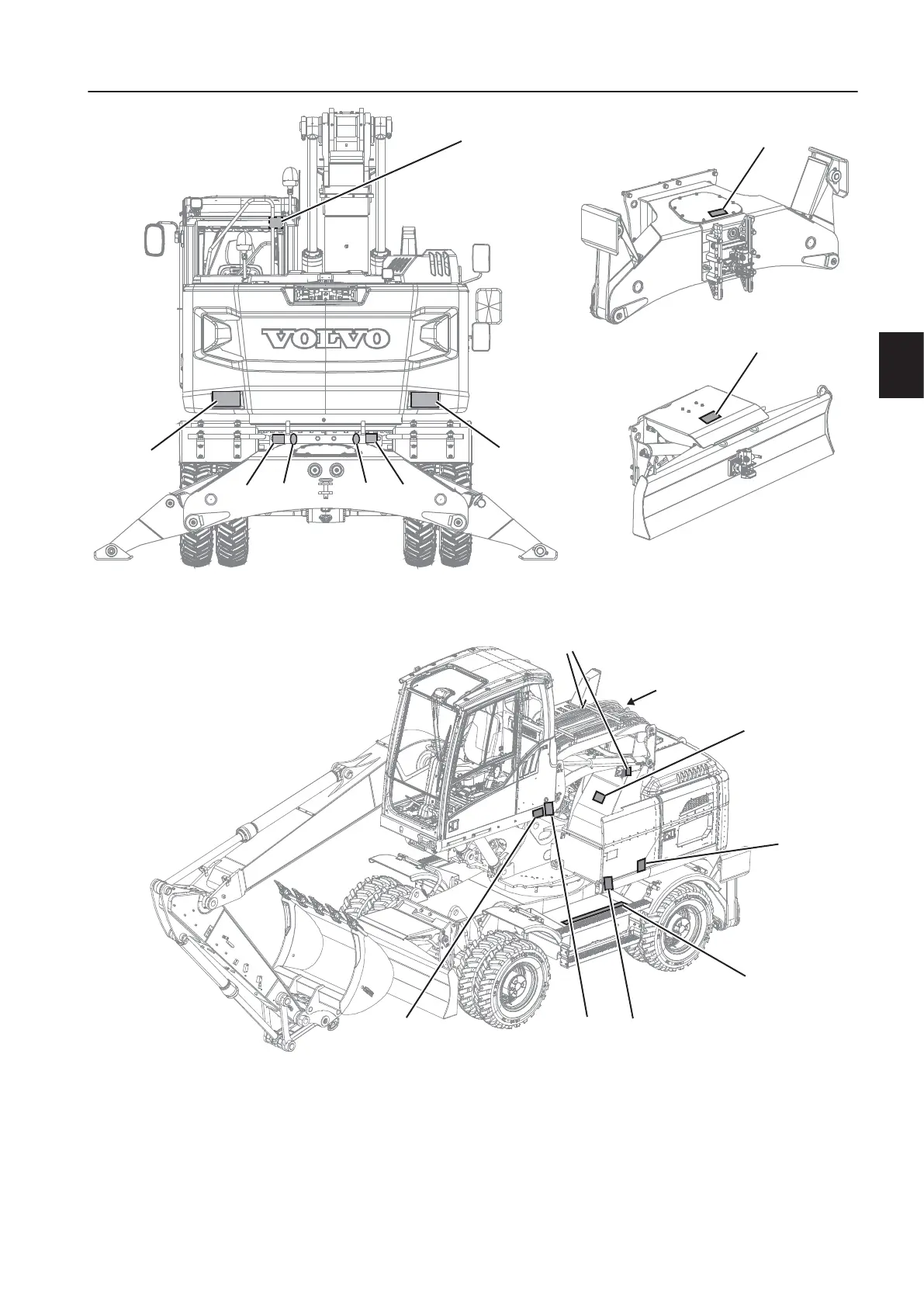 VOLVO