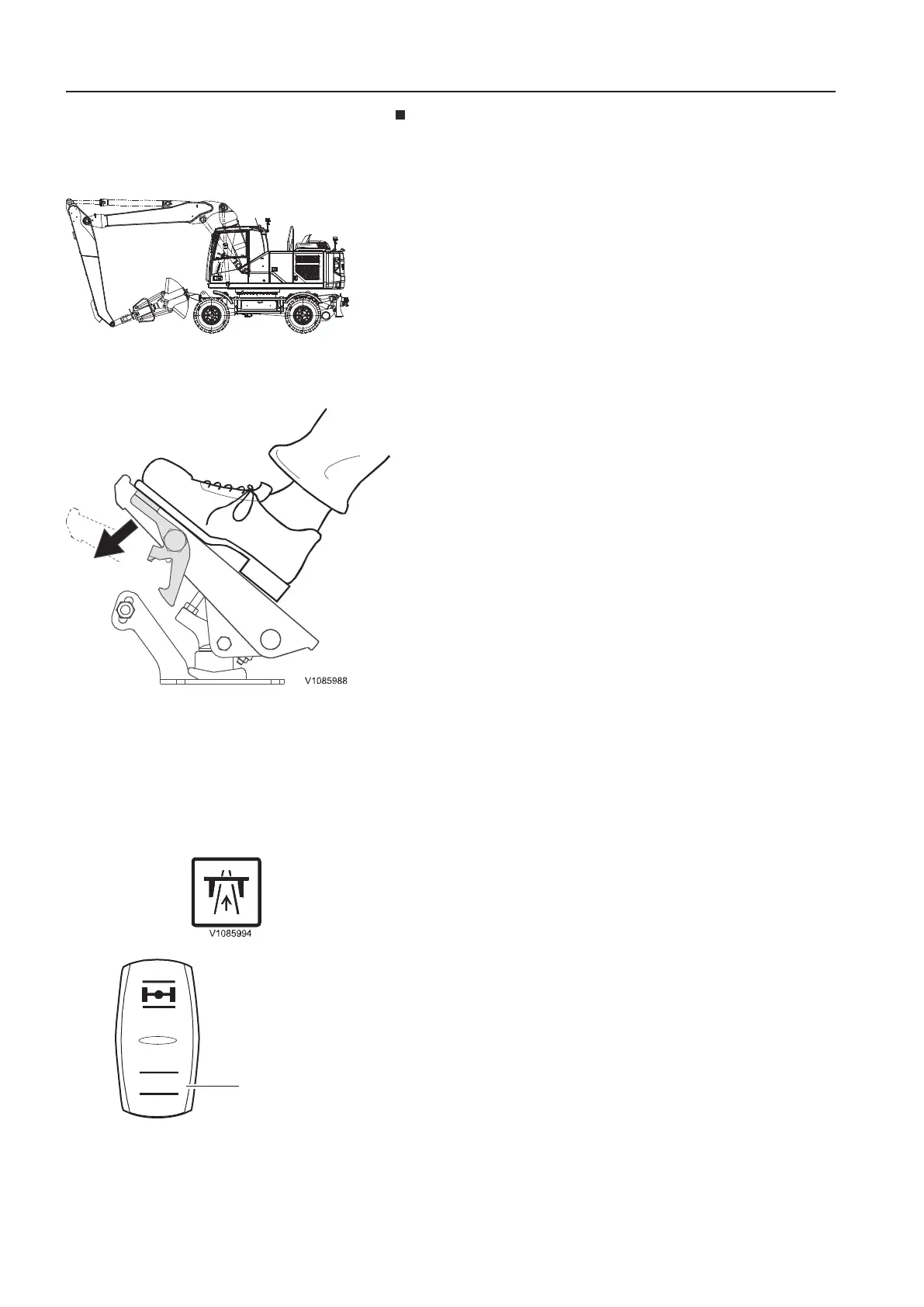 V1085988

V1085994