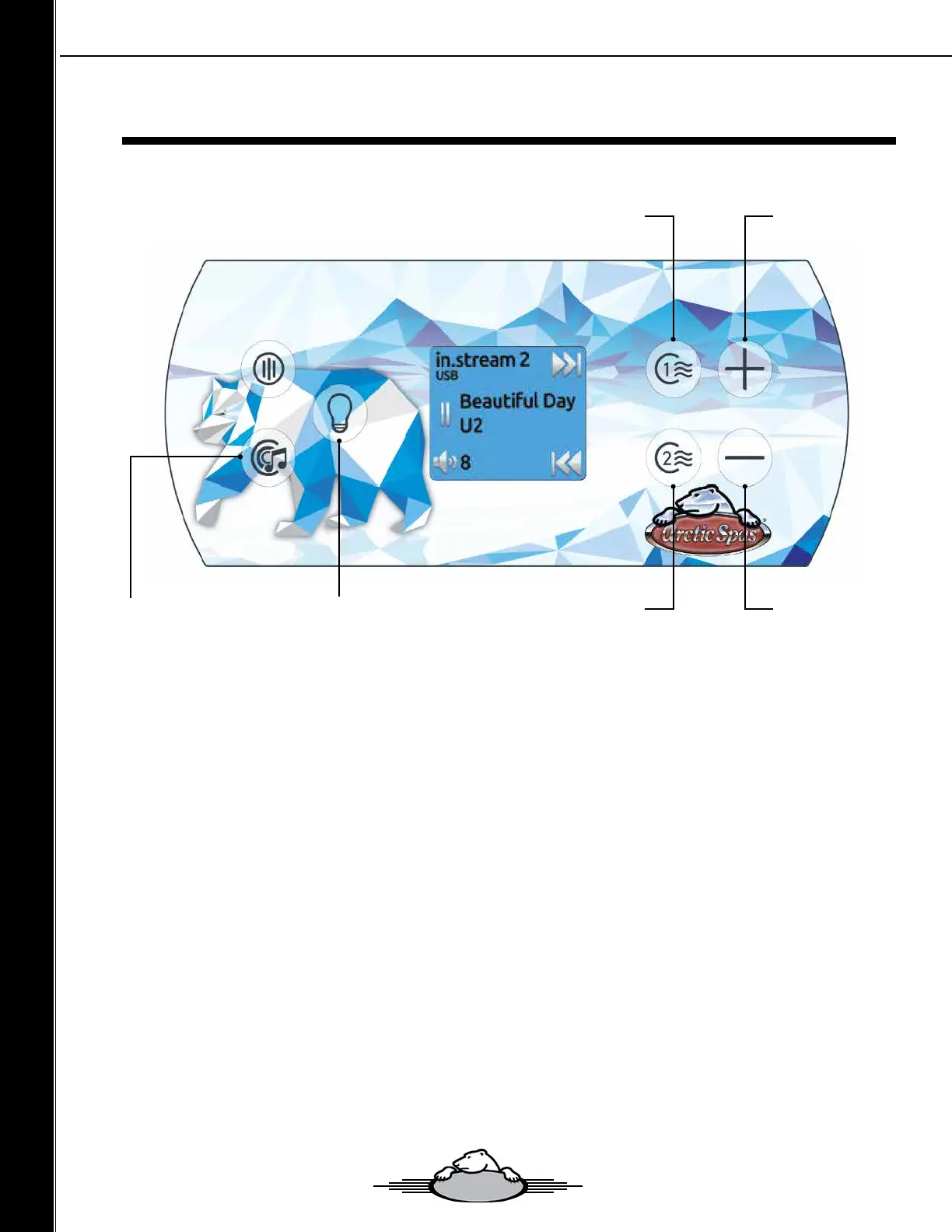 in.stream 2
USB
Beautiful Day
U2
8

1

2

Arctic Spas