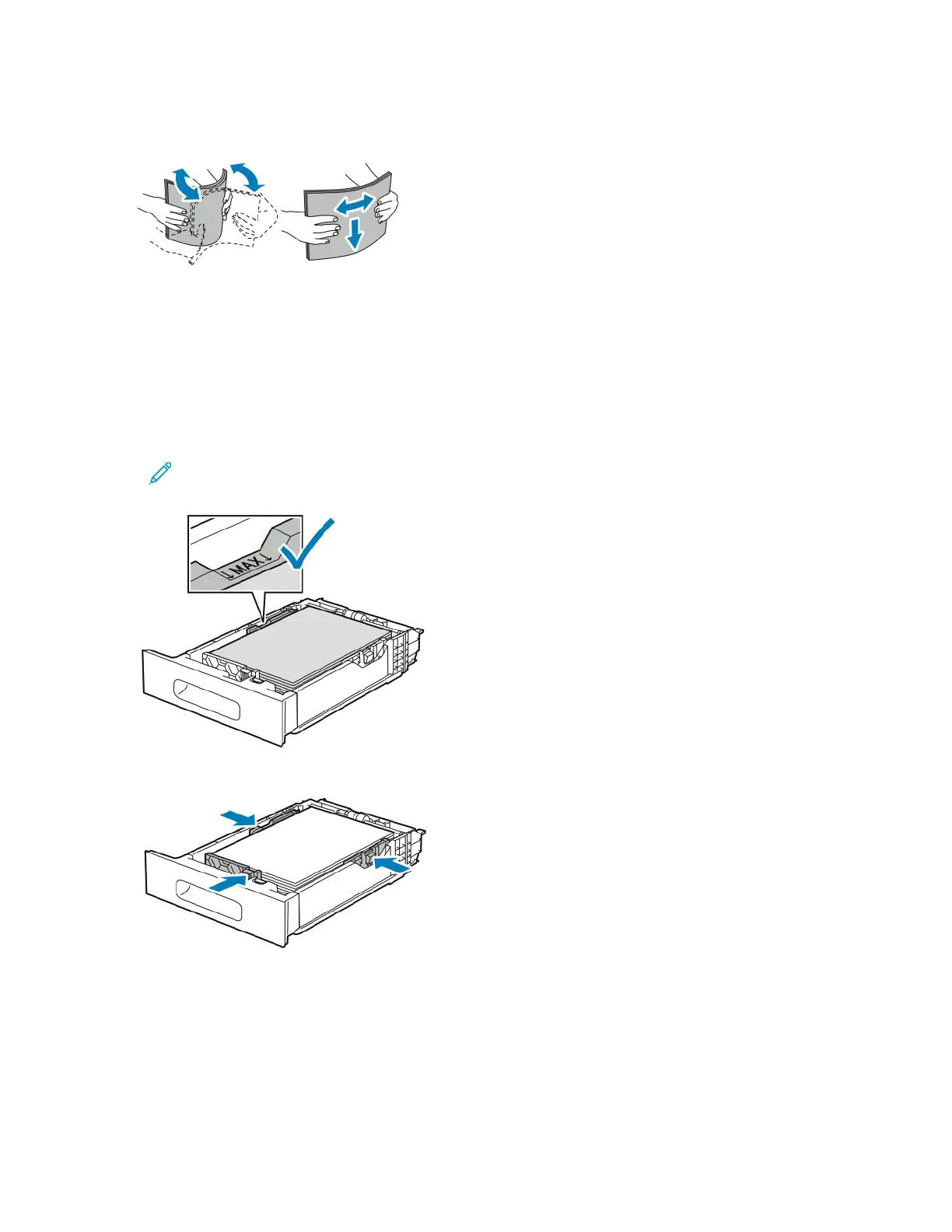 MAX