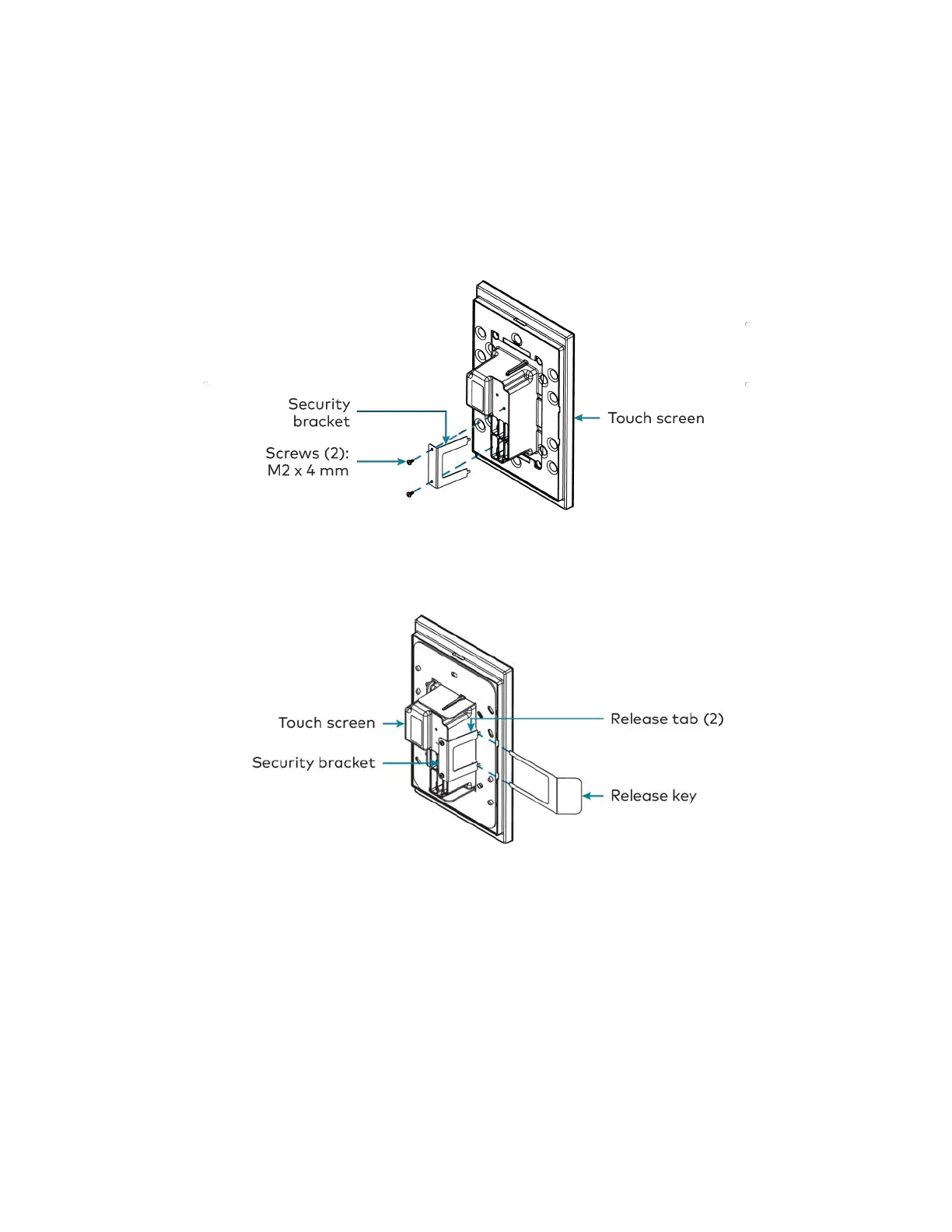 Security bracket

Screws (2): M2 x 4 mm

Touch screen

Touch screen

Security bracket

Release tab (2)

Release key