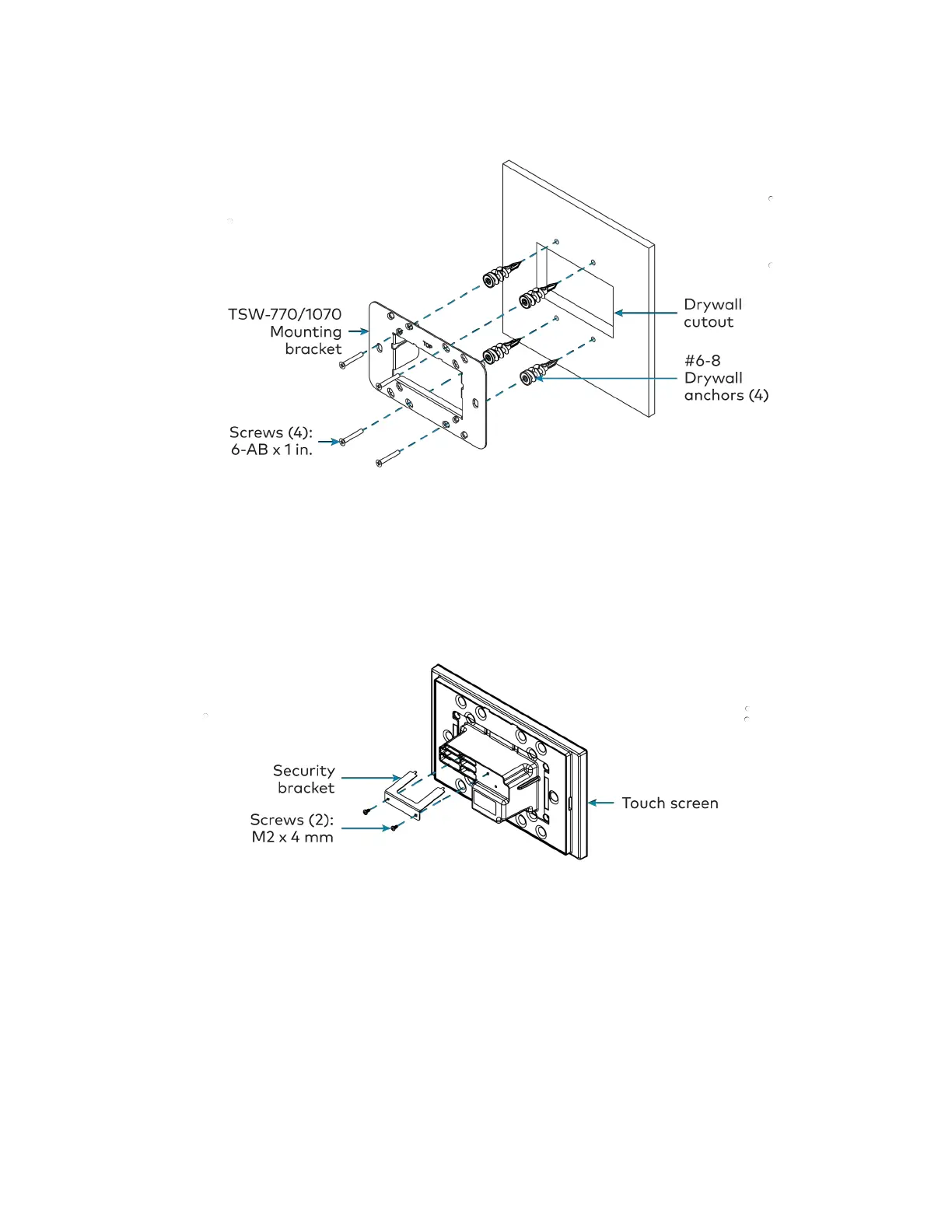 TSW-770/1070
Mounting
bracket

TOP

Drywall
cutout

#6-8
Drywall
anchors (4)

Screws (4):
6-AB x 1 in.

Security
bracket

Screws (2):
M2 x 4 mm

Touch screen