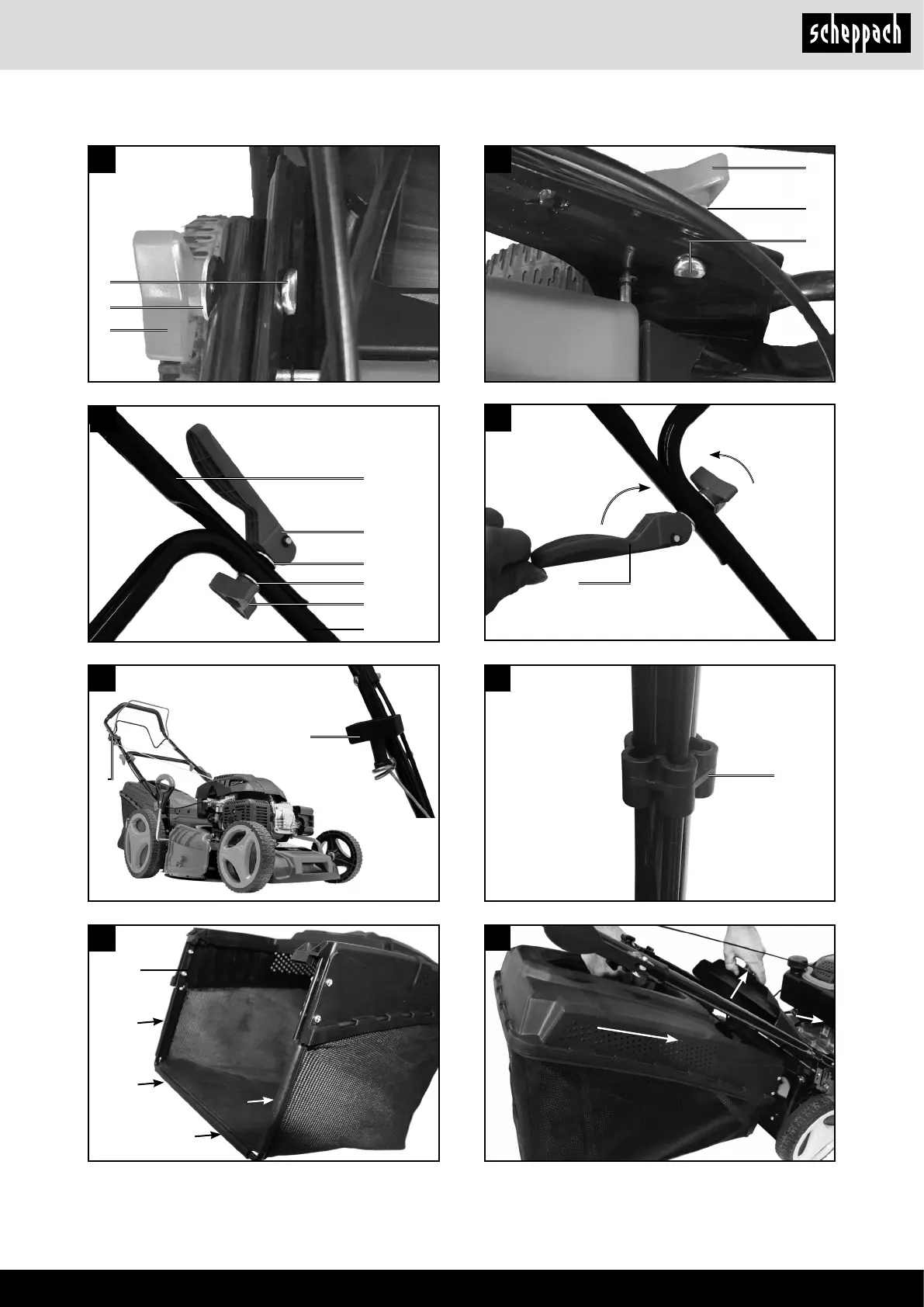 scheppach