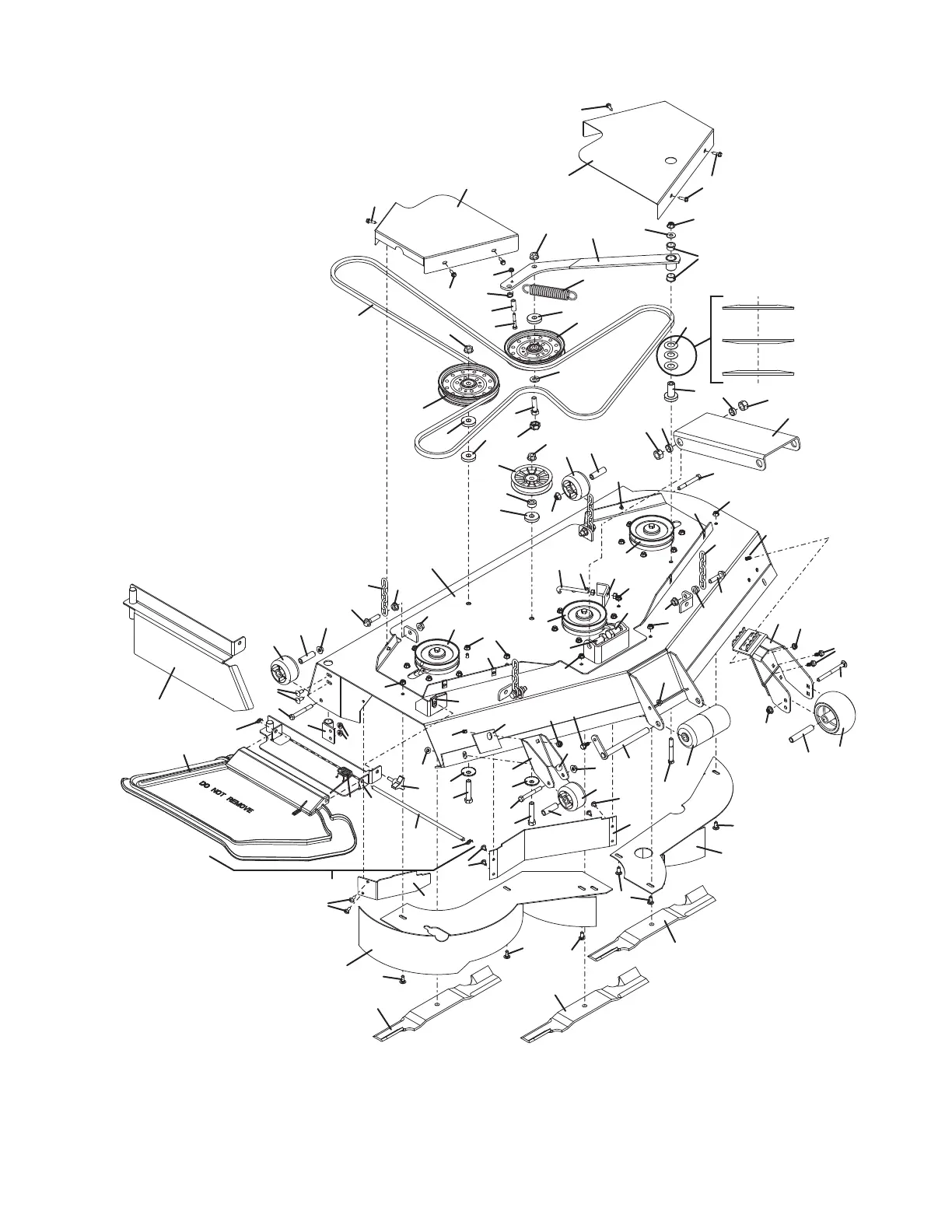 DO NOT REMOVE