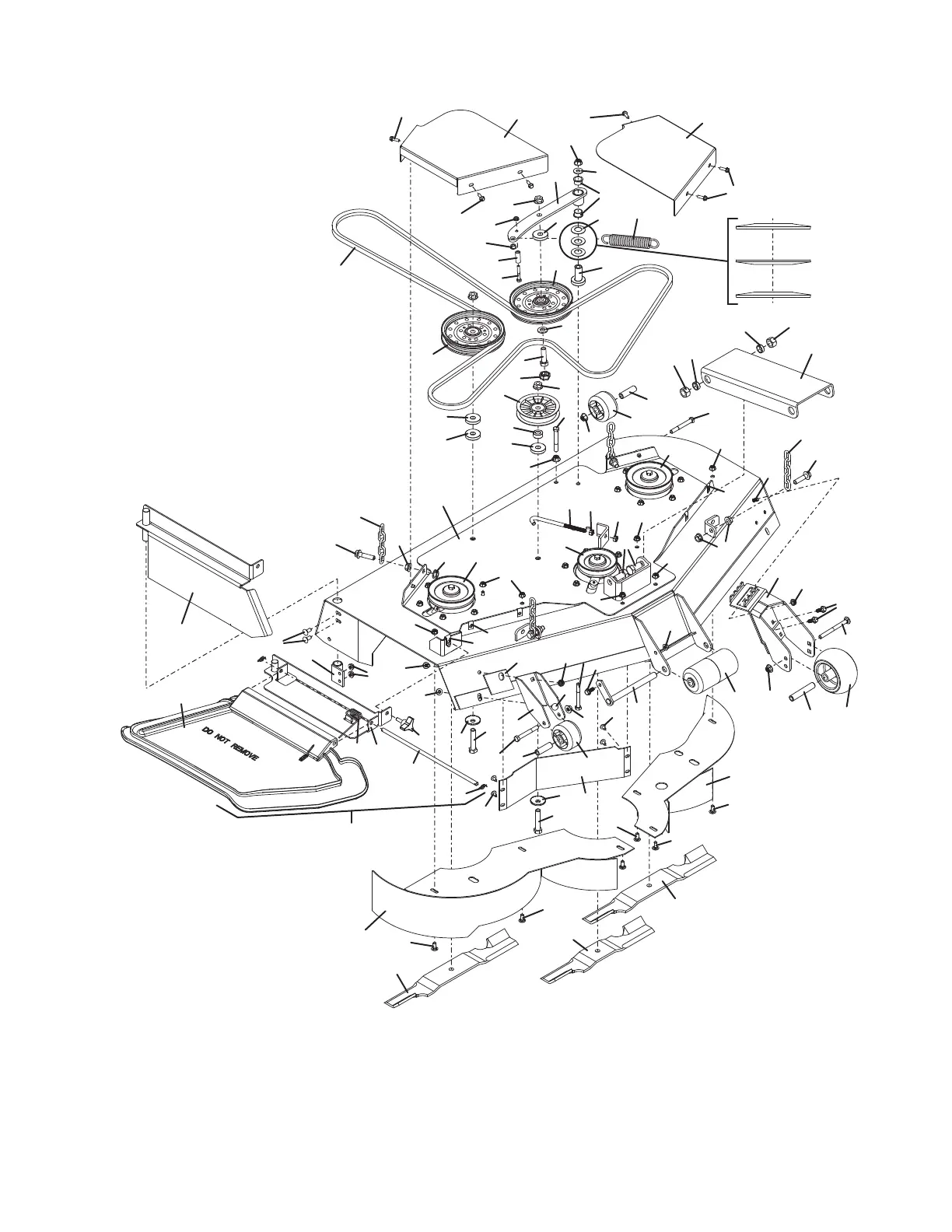 DO NOT REMOVE