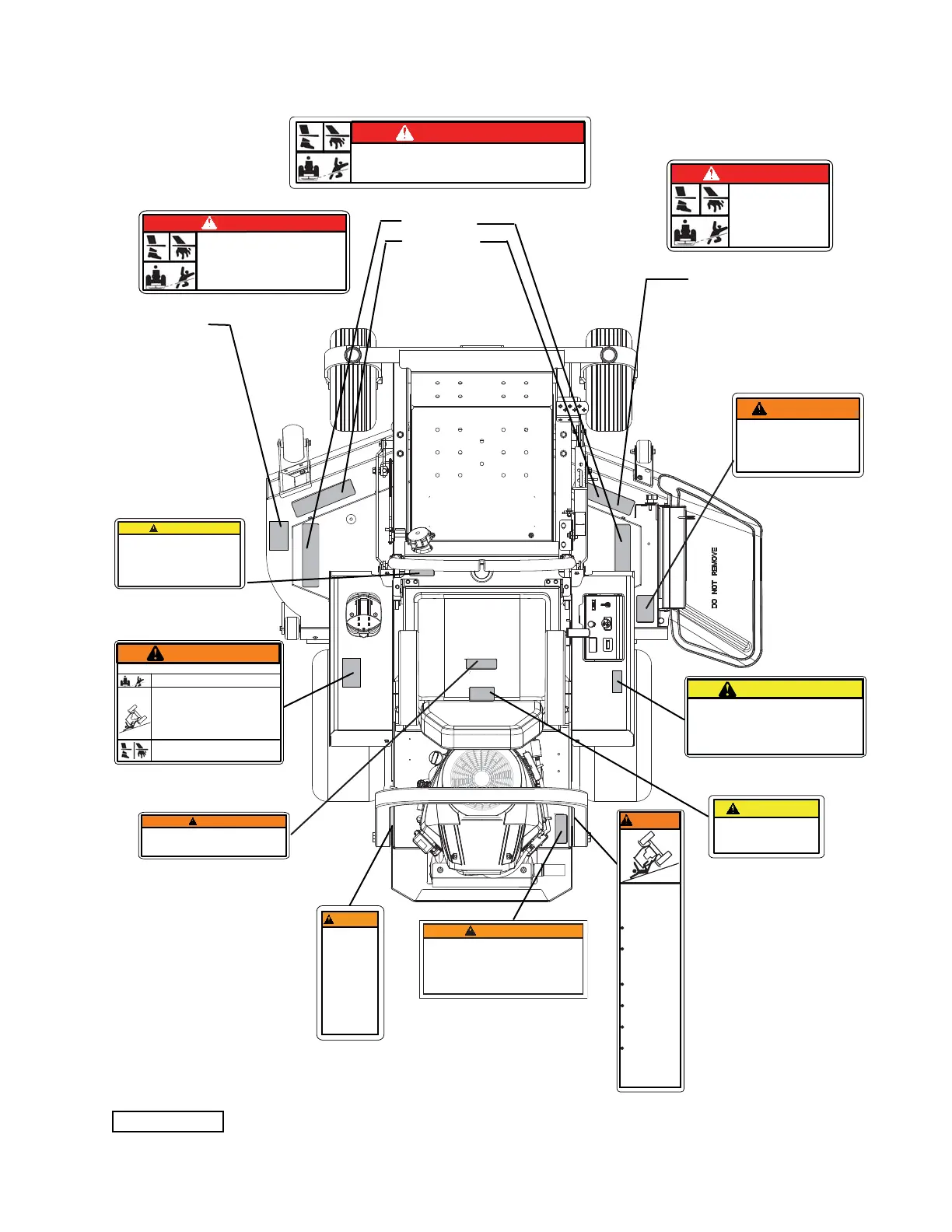 DO NOT REMOVE