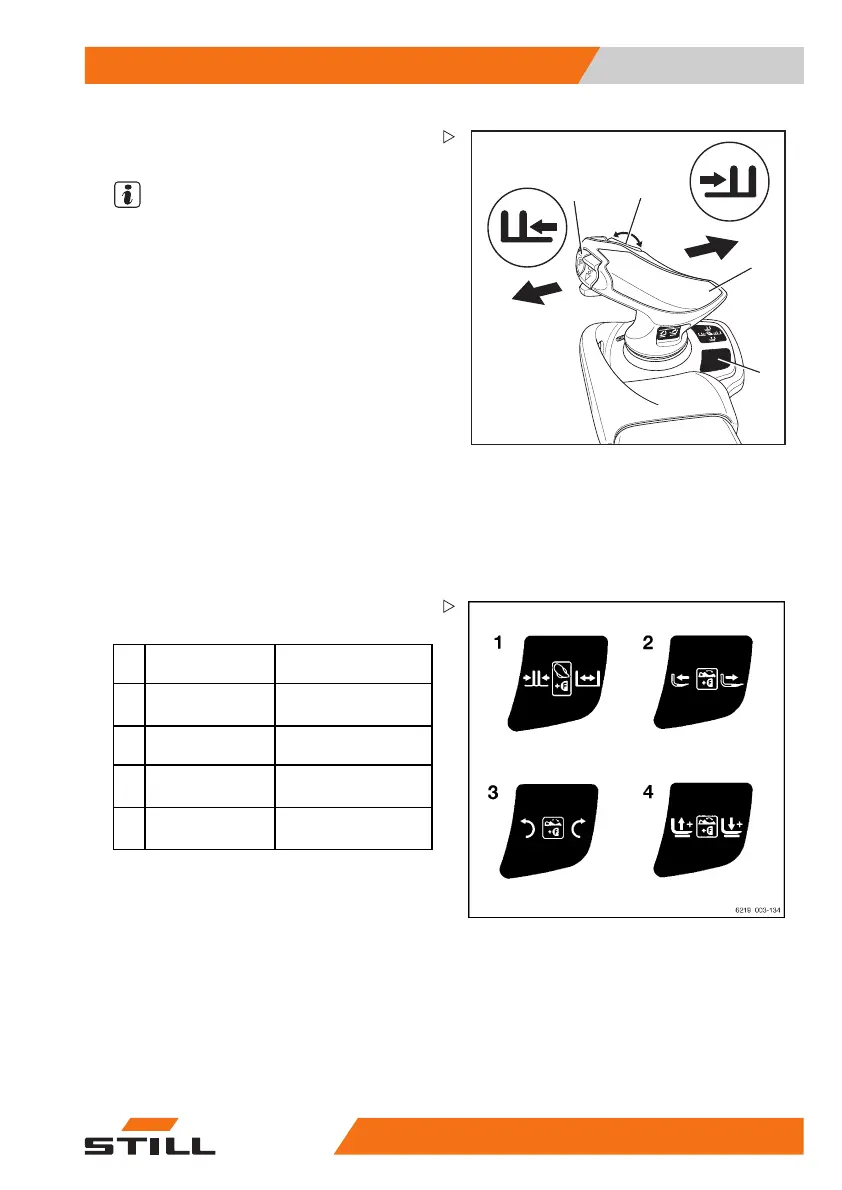 1

2

3

4

6219_003-134

STILL