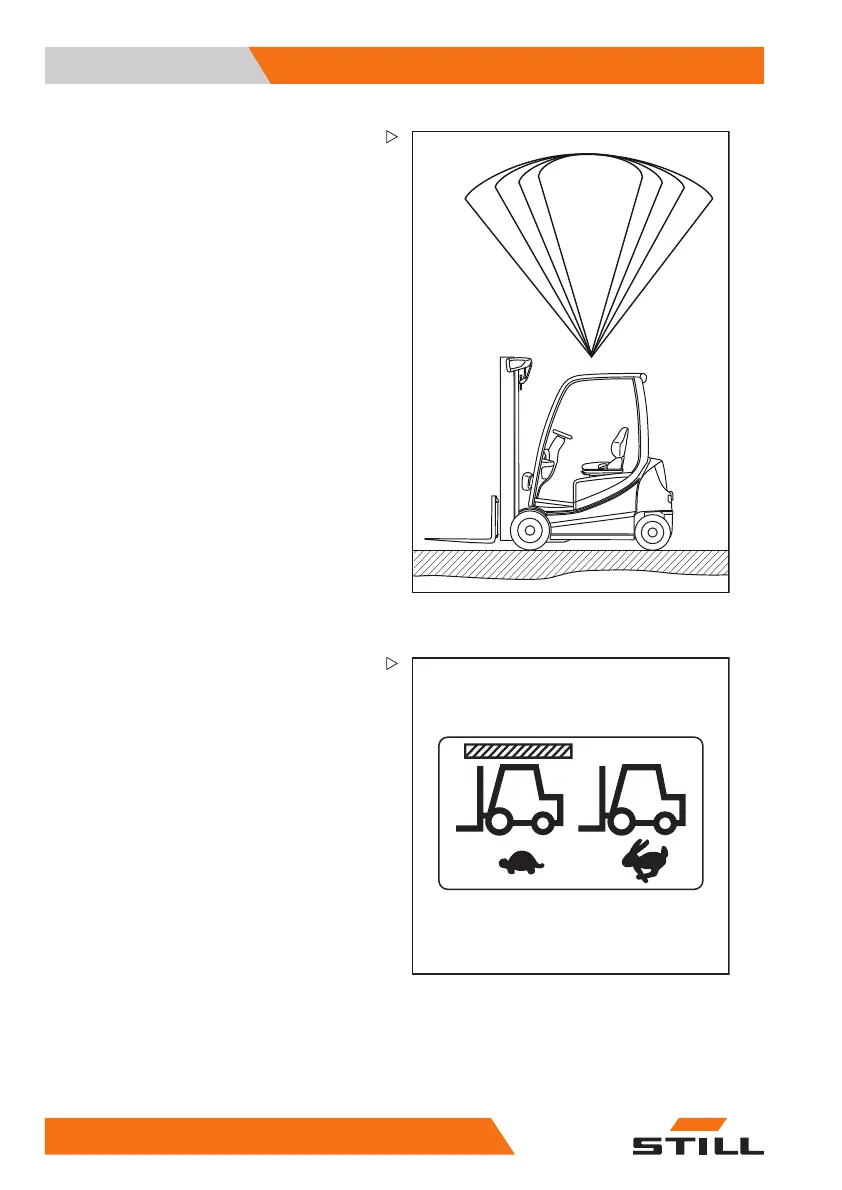 STILL