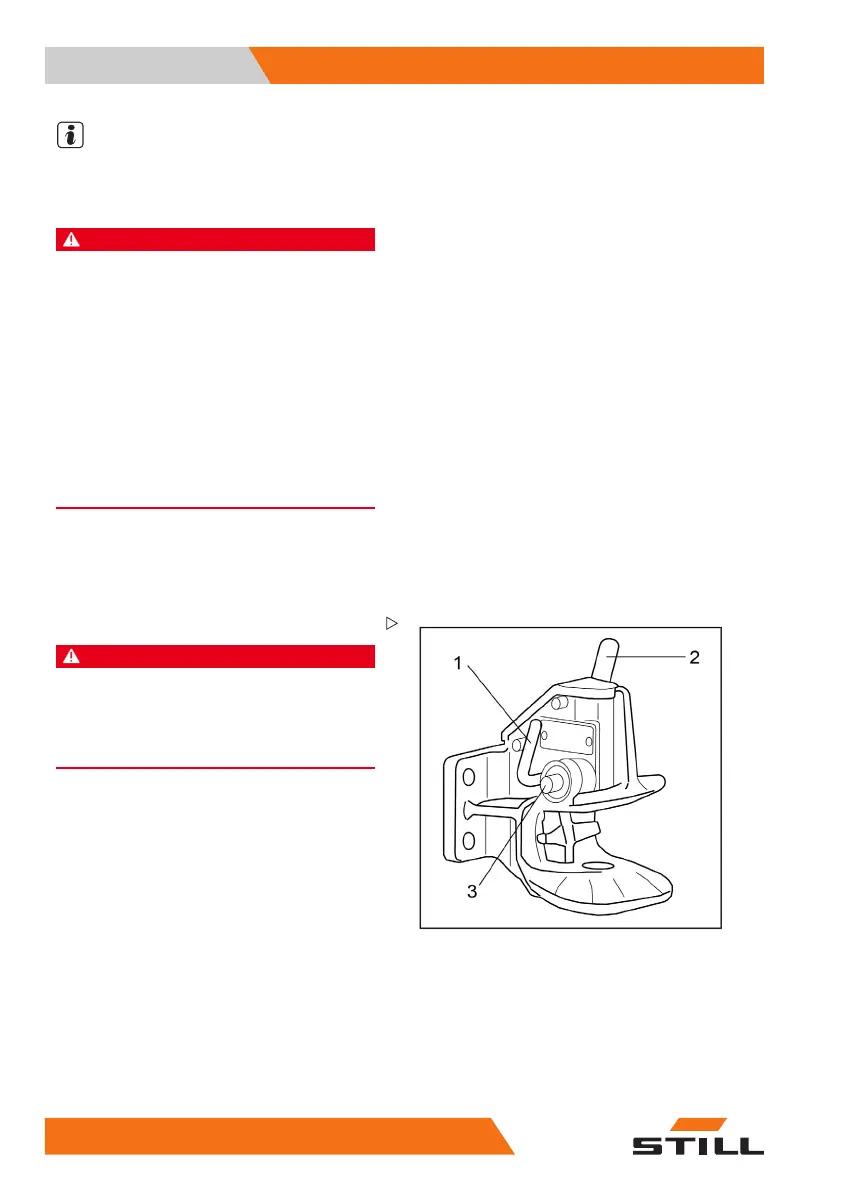 1

2

3

STILL