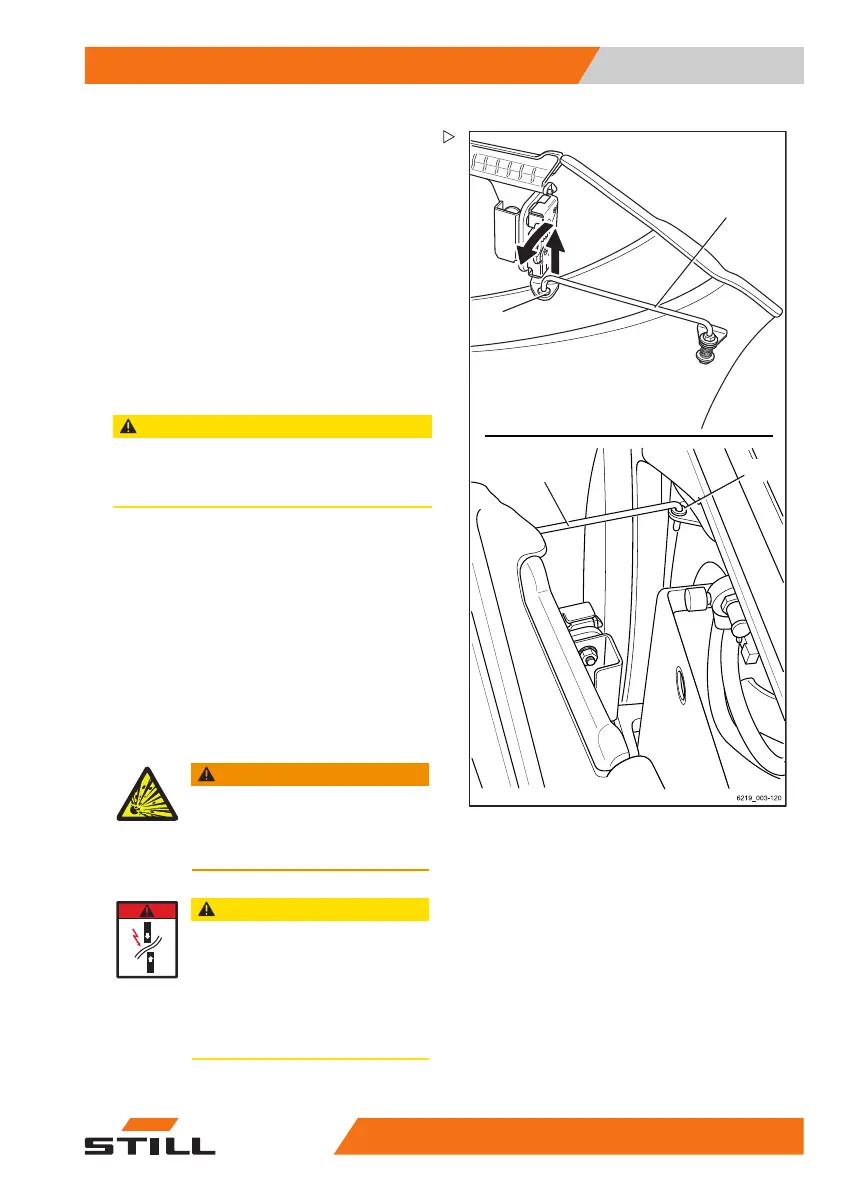 6219_003-120

STILL