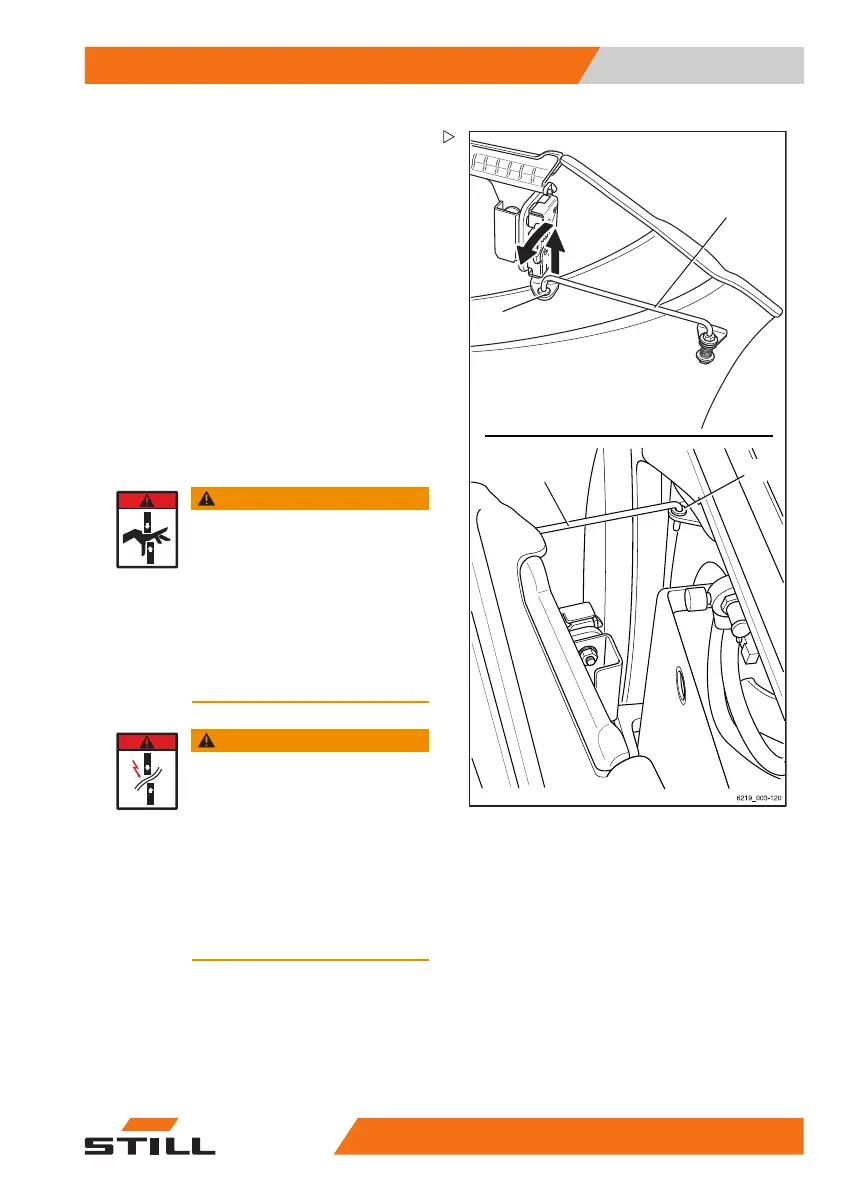 6219_003-120

STILL