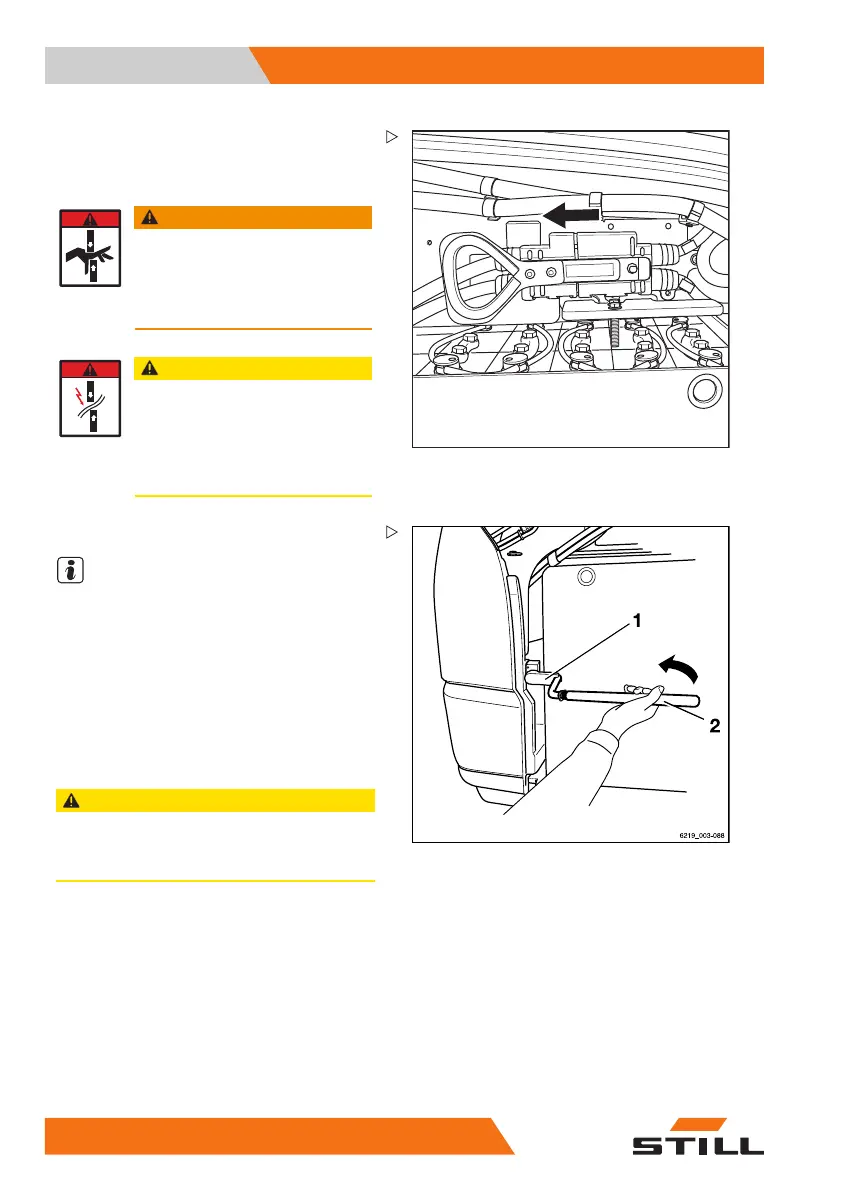 1

2

6219_003-088

STILL