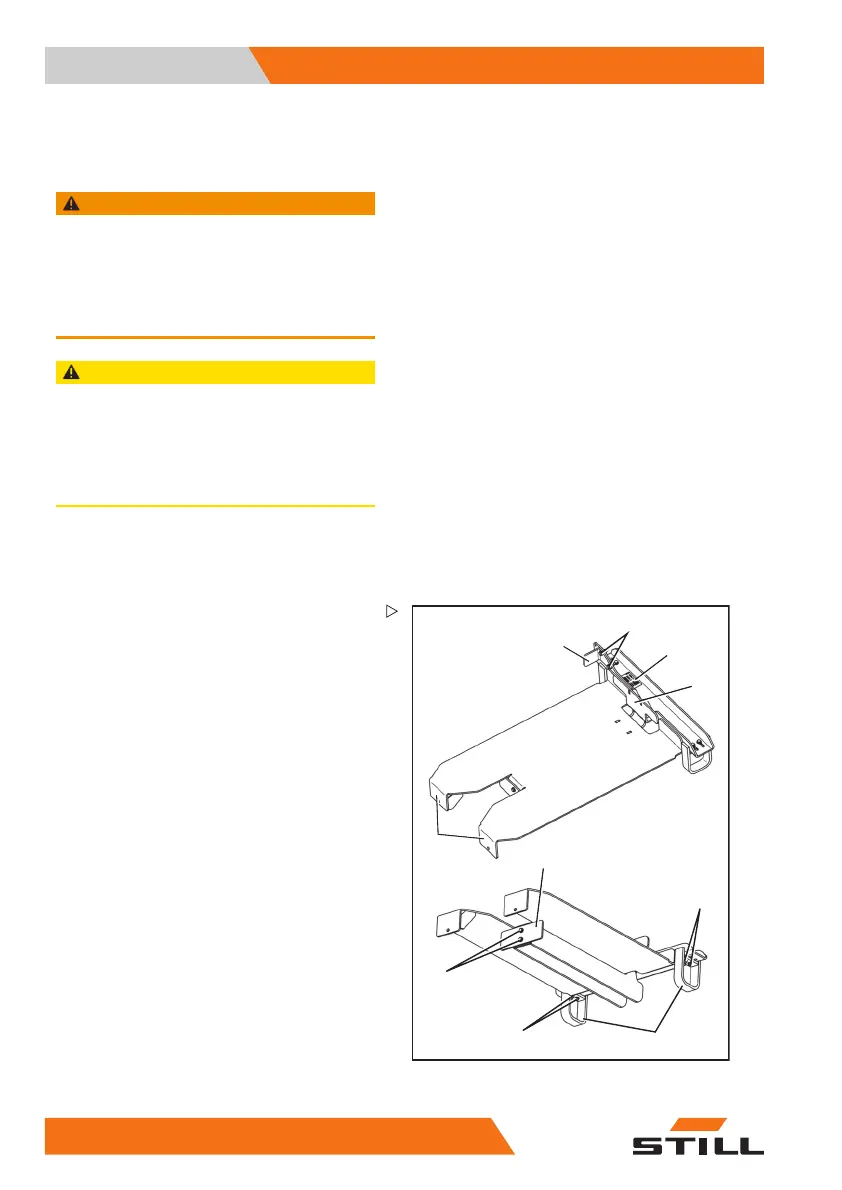 STILL