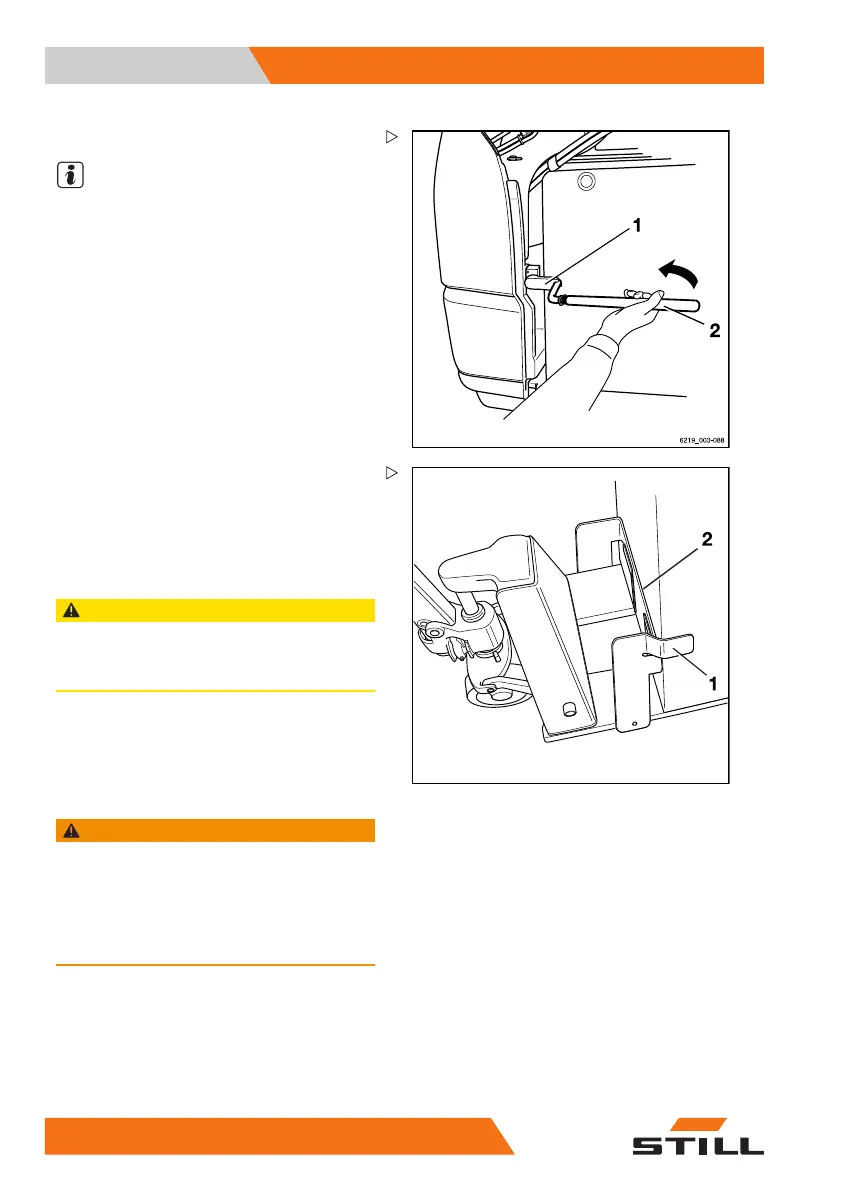 1

2

6219_003-088

2

1

STILL