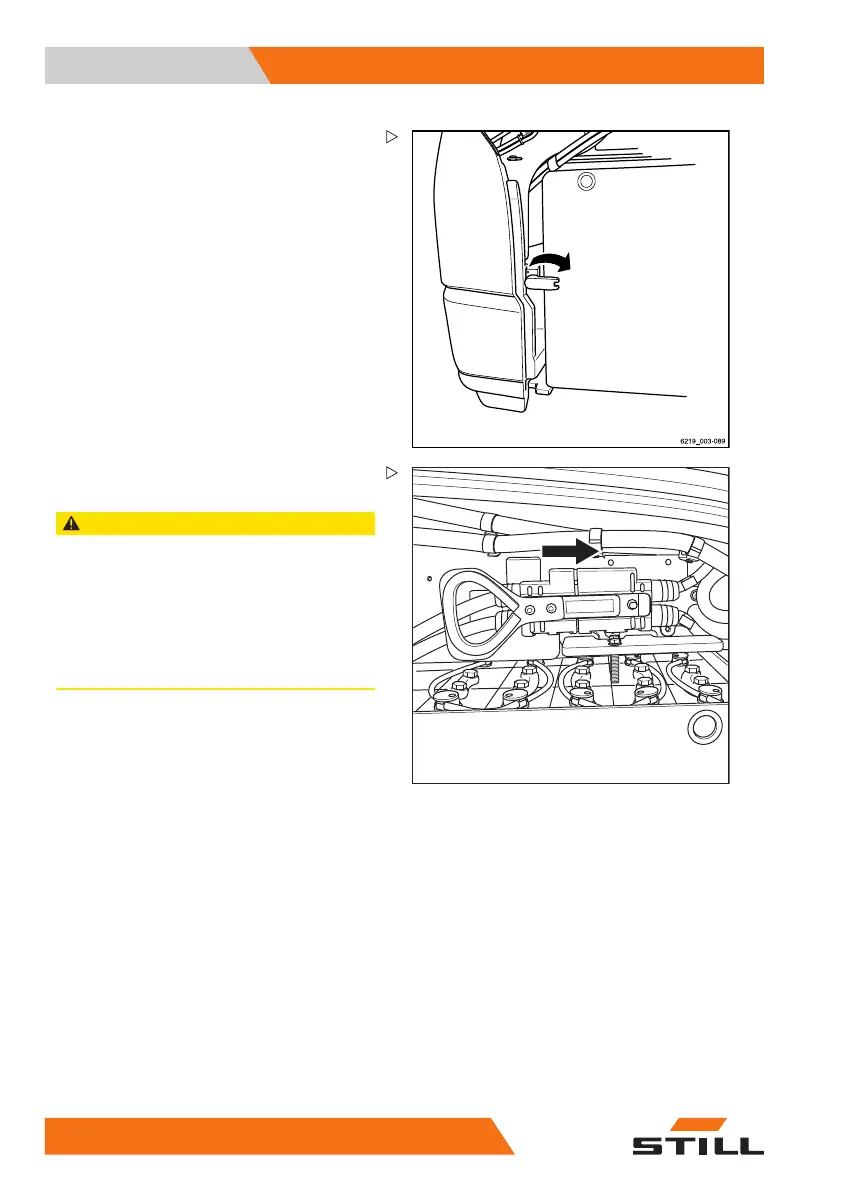 6219_003-089

STILL