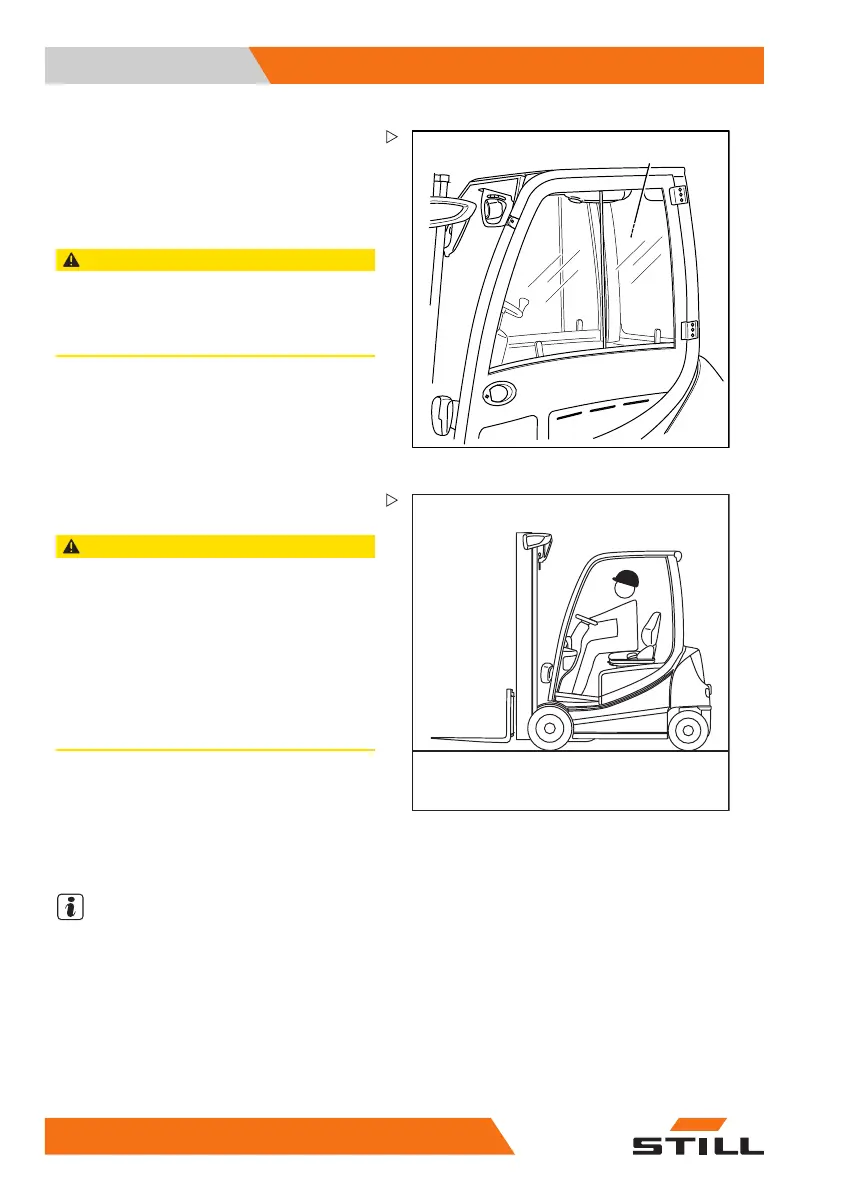 STILL