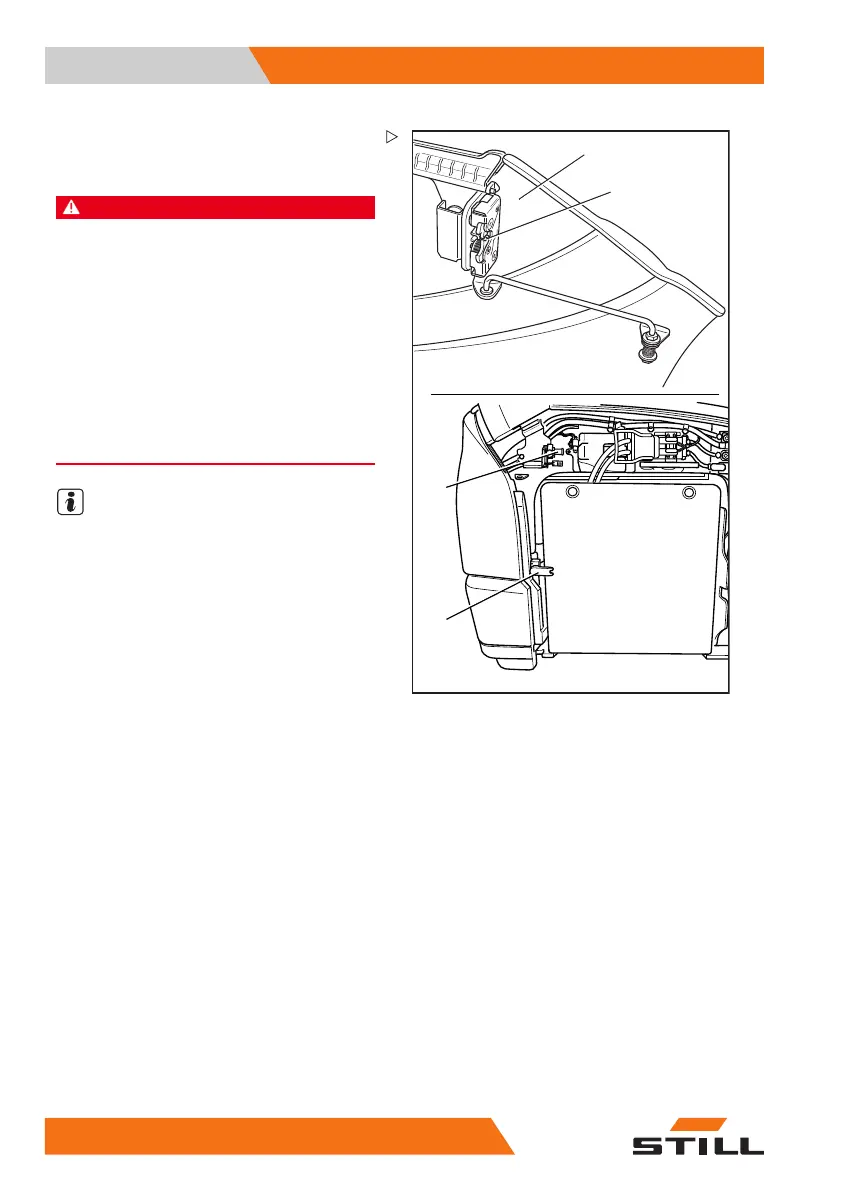 STILL