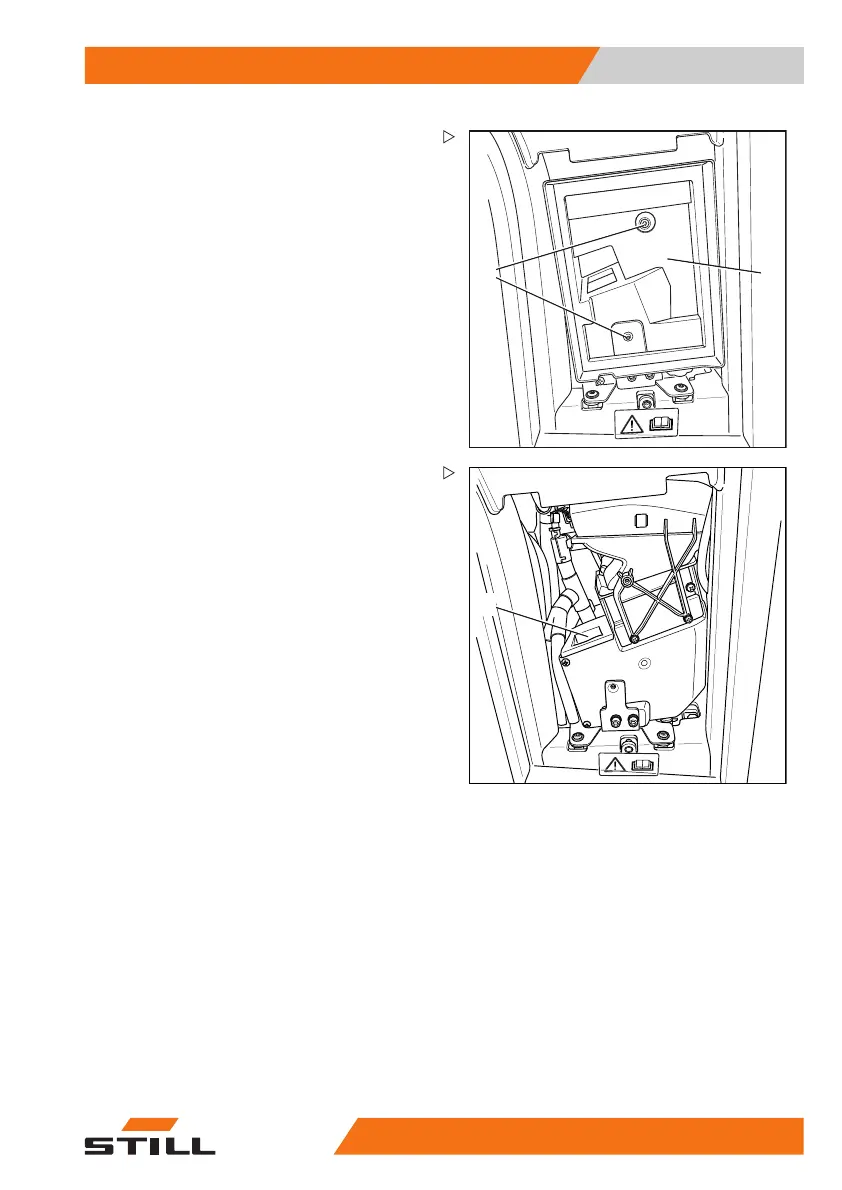 STILL