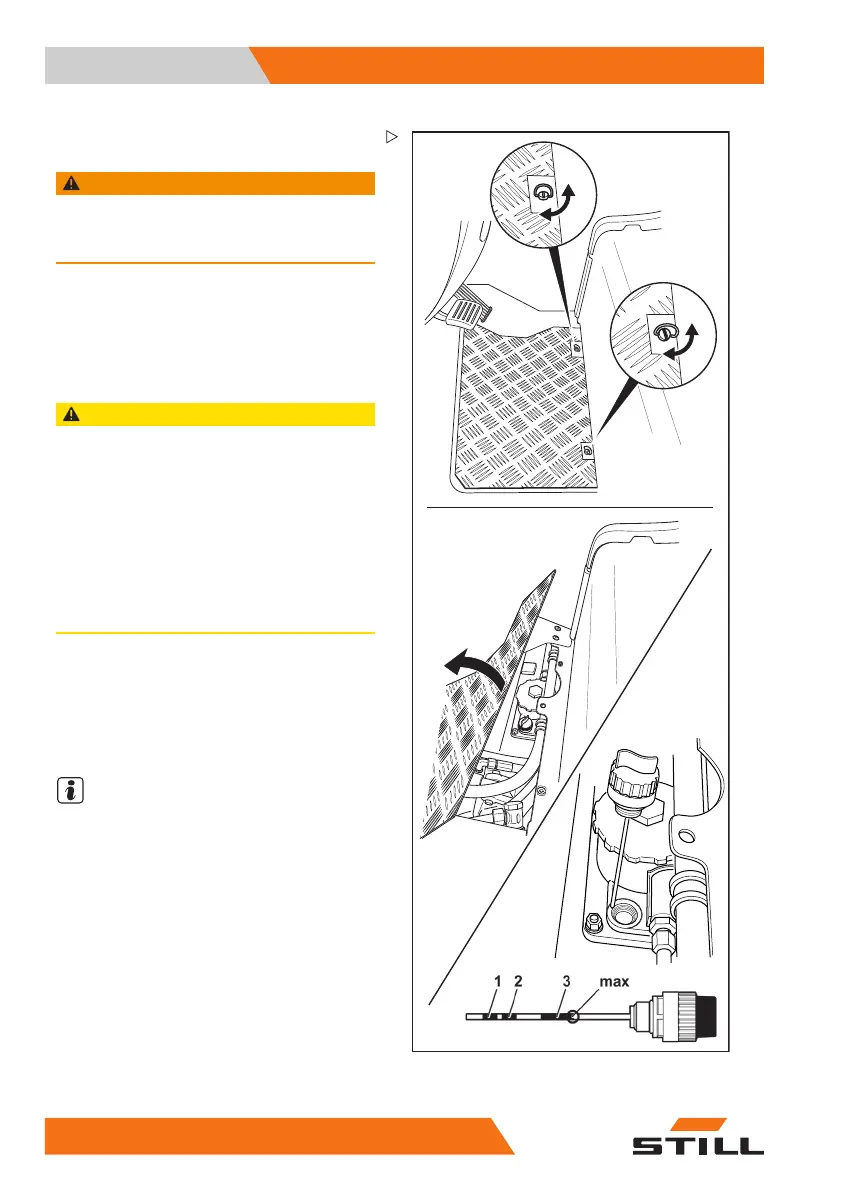 1 2 3 max

STILL