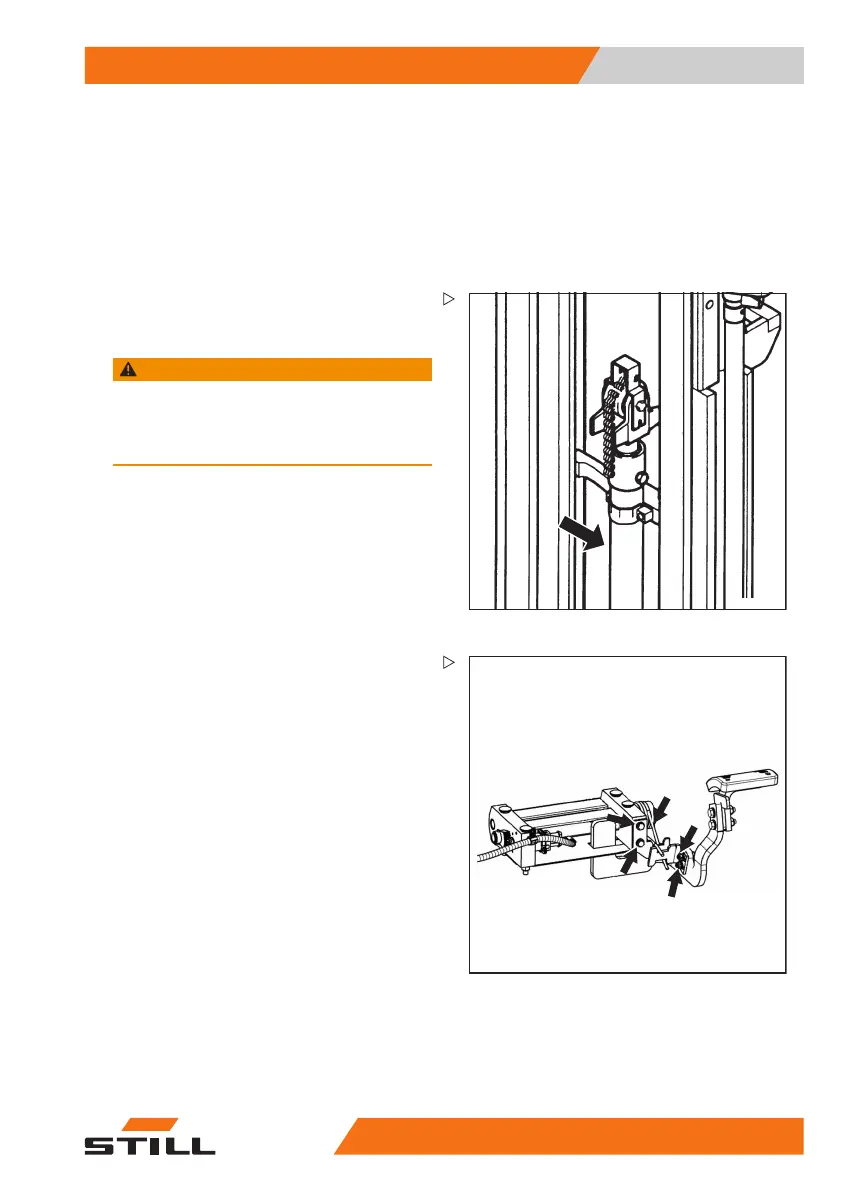 STILL