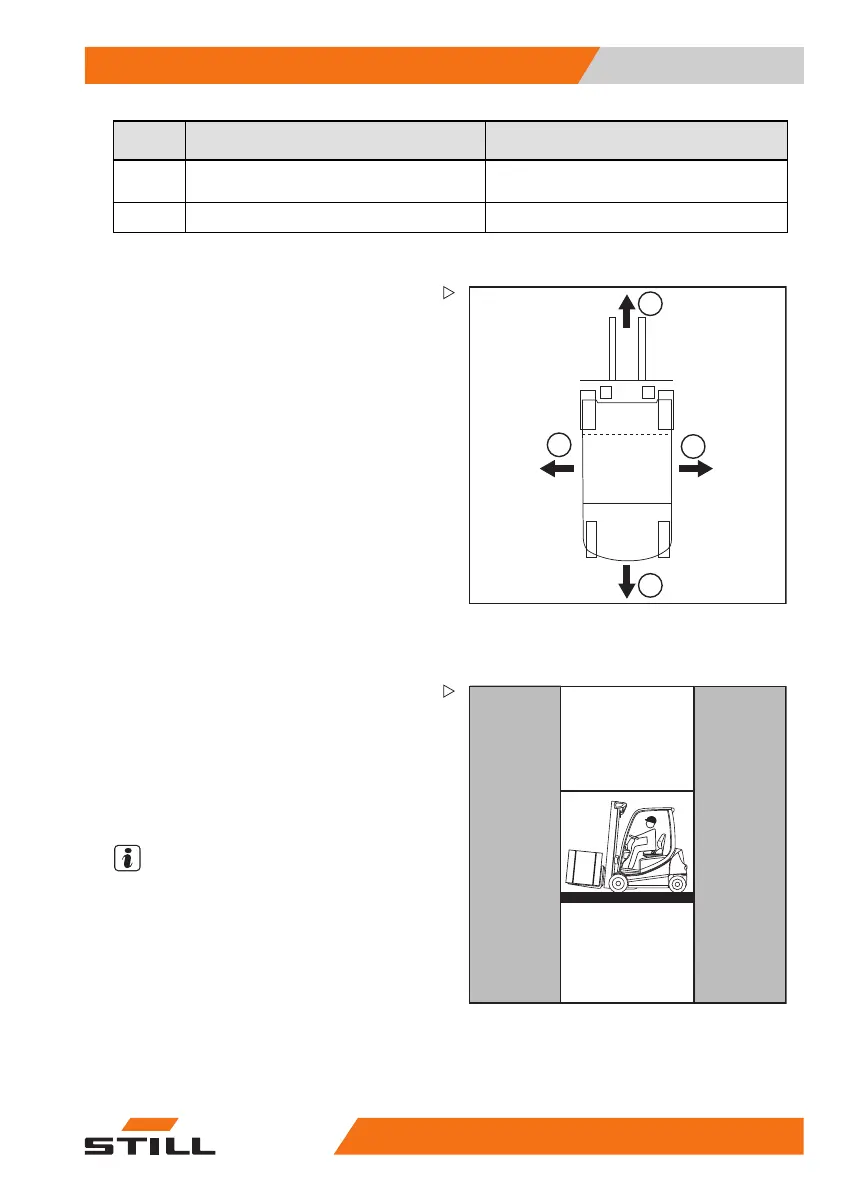 STILL