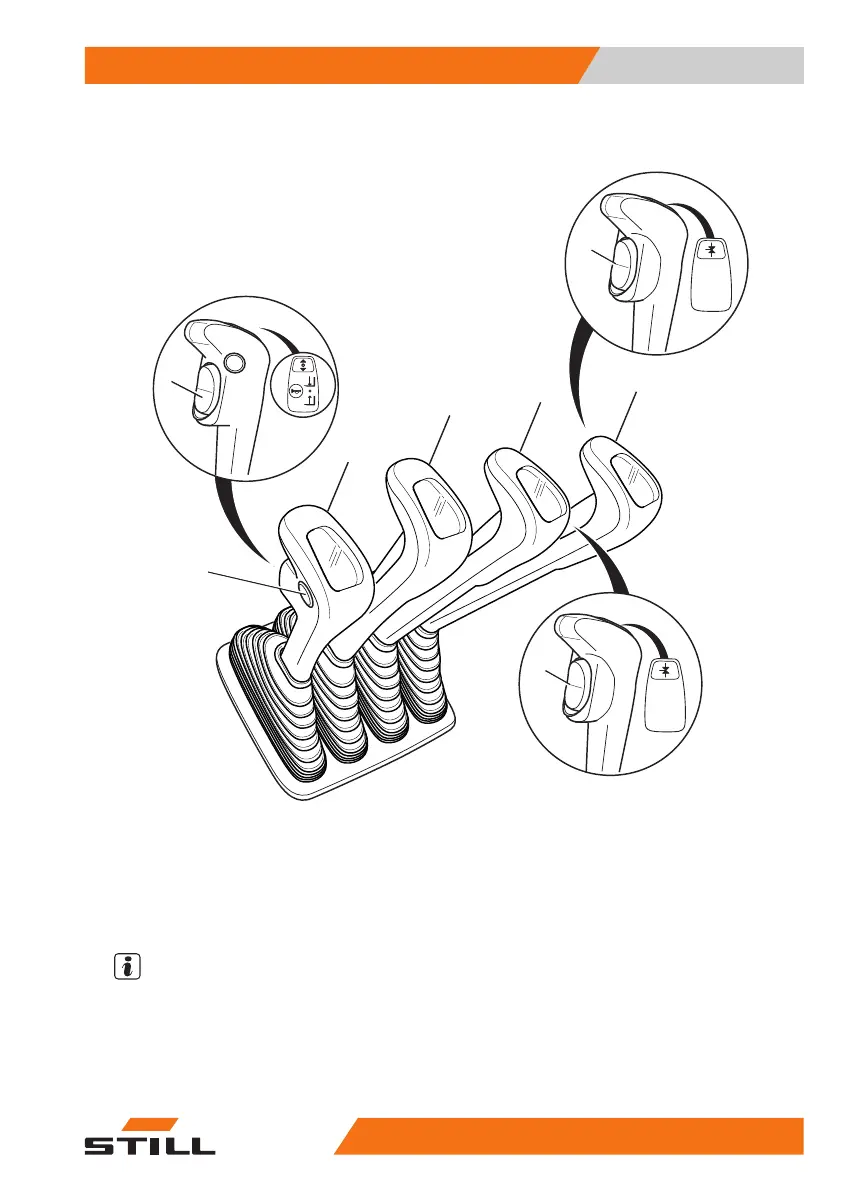 STILL