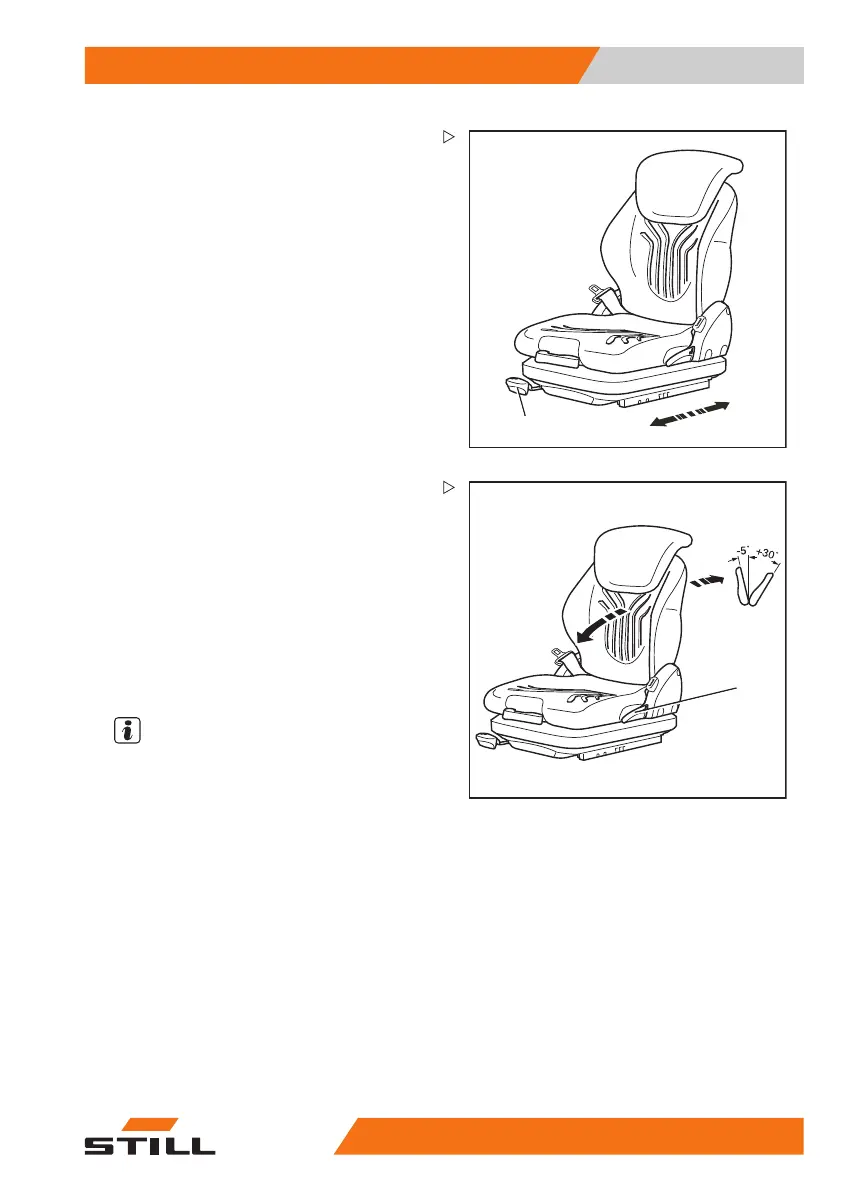 -5°
+30°

STILL