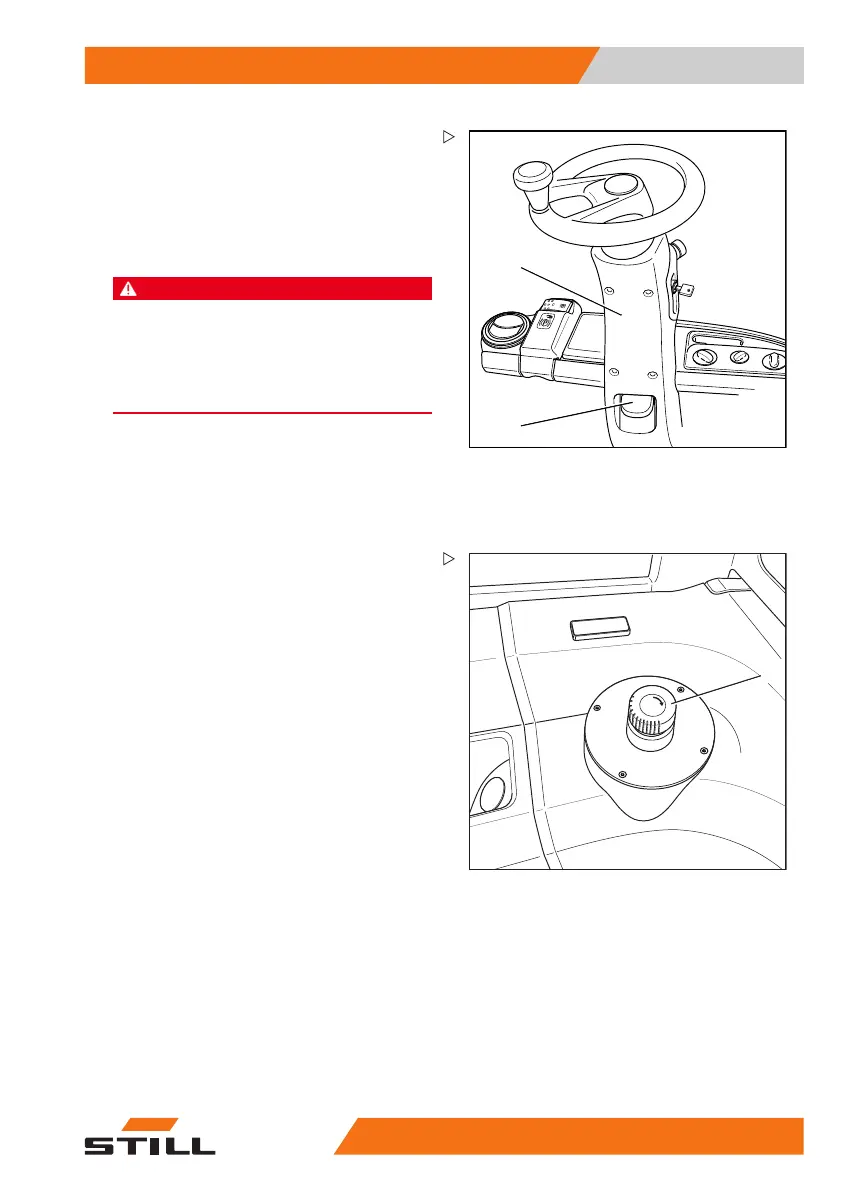 STILL