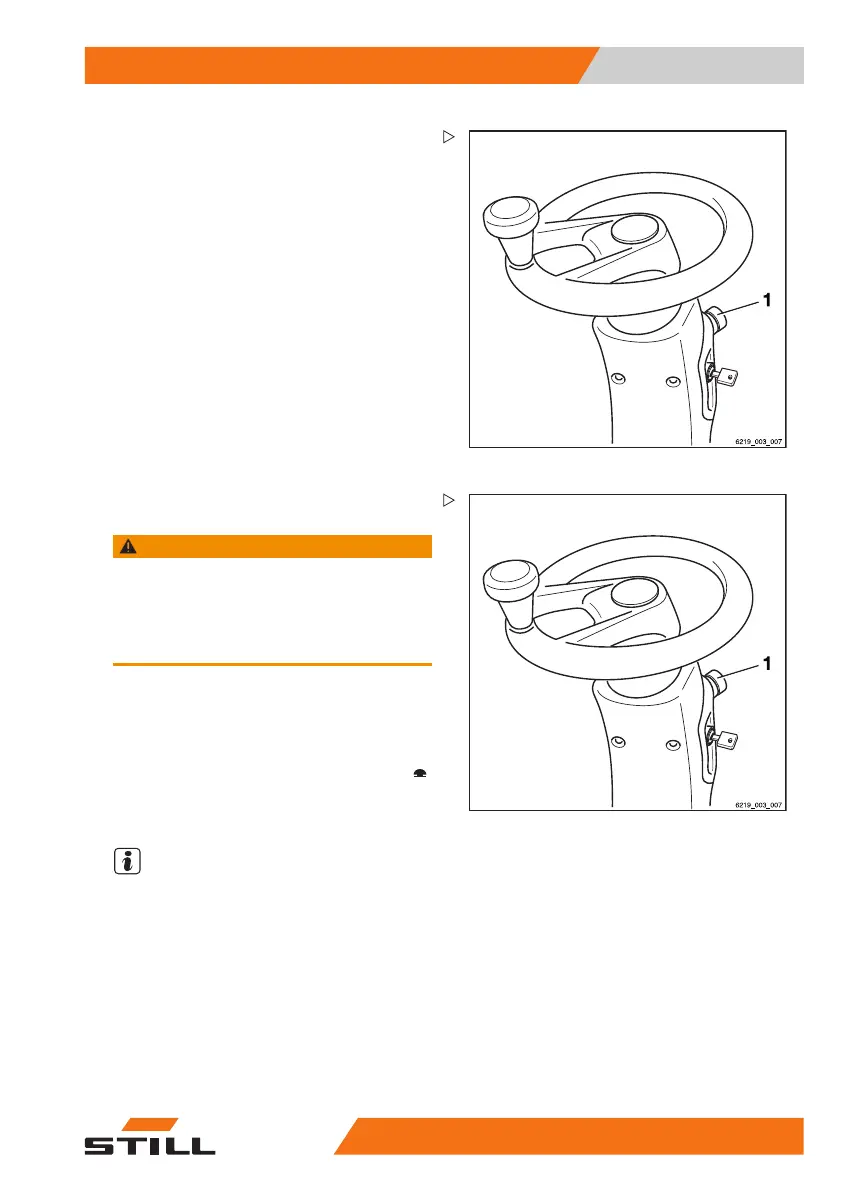 1

6219_003_007

1

6219_003_007

STILL