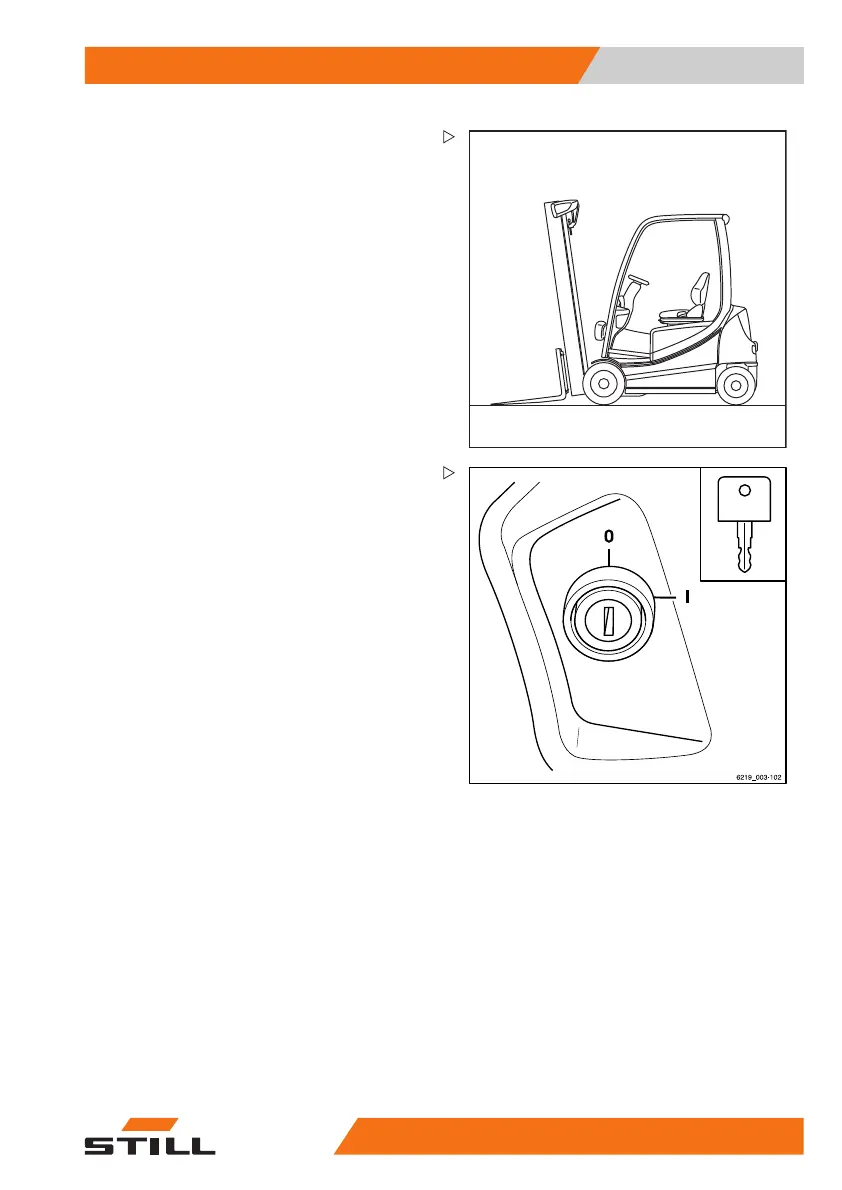 0

I

6219_003-102

STILL