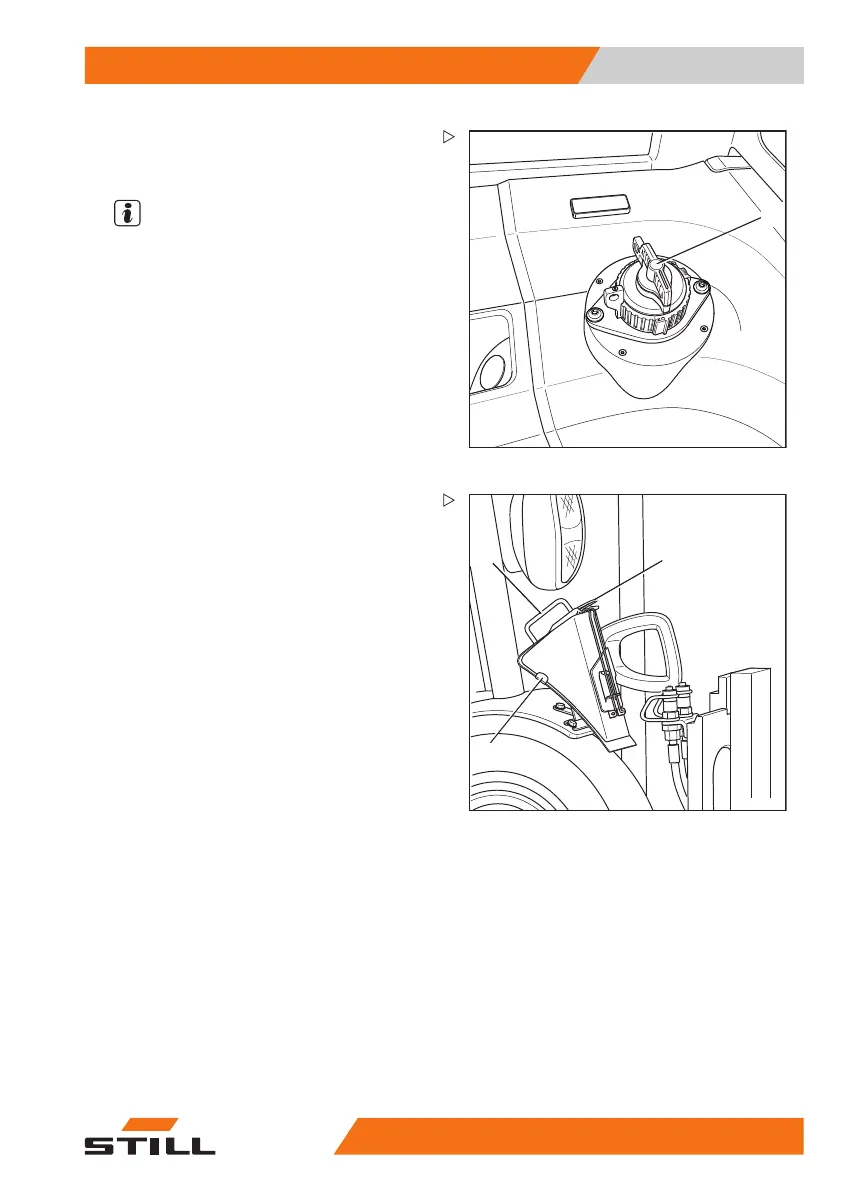 STILL