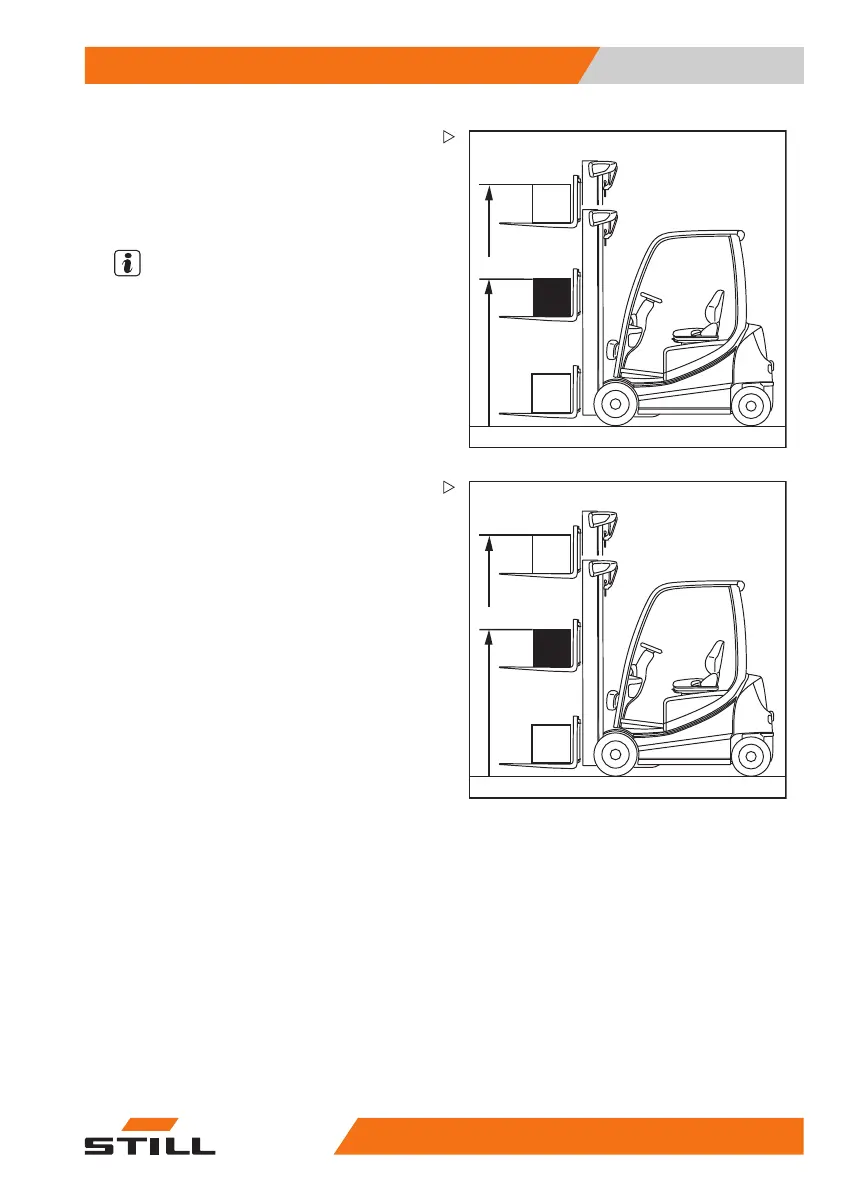 STILL