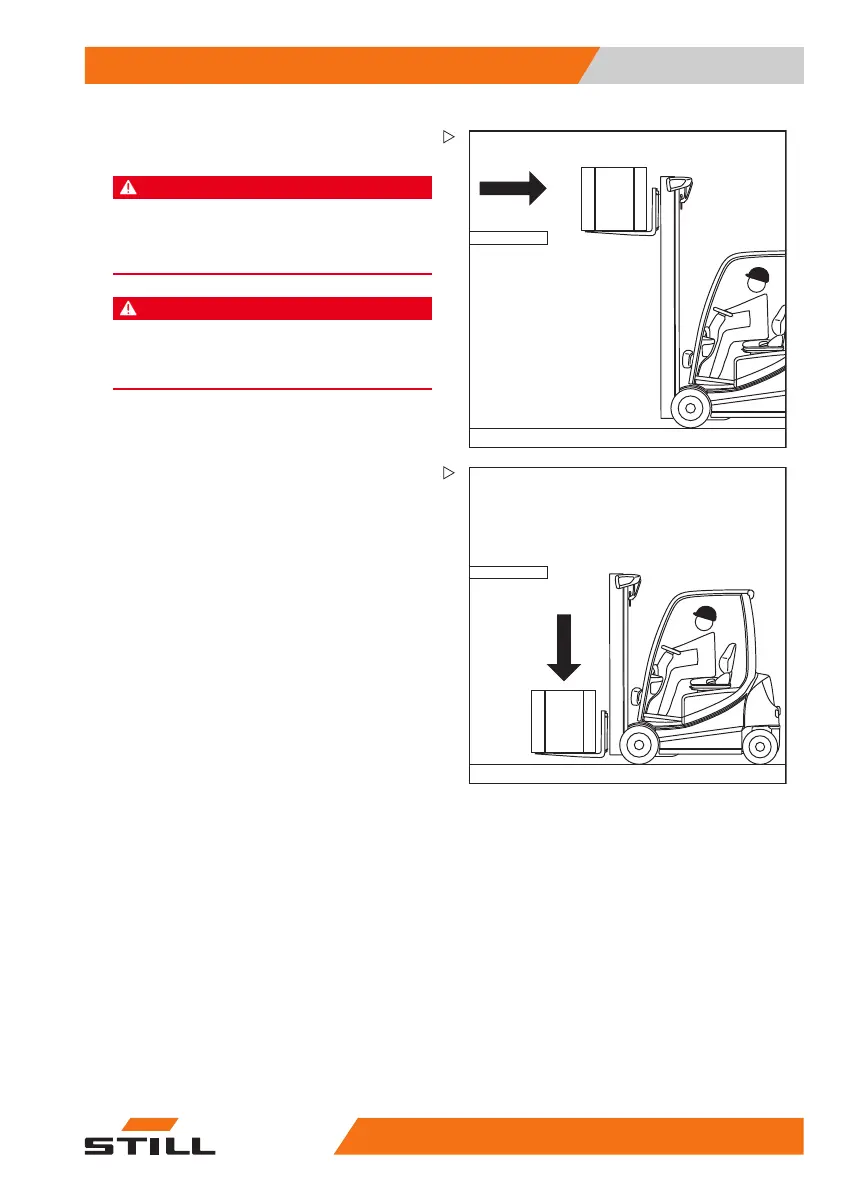 STILL