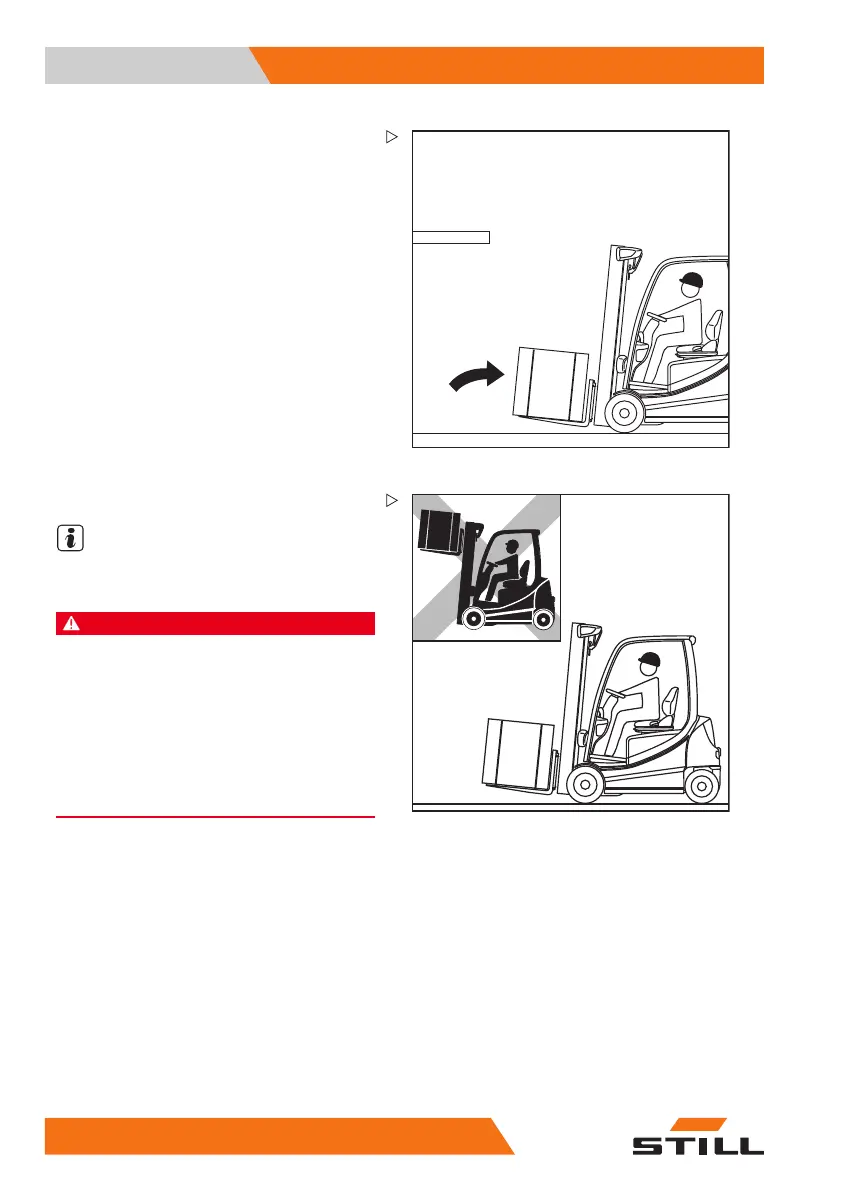 STILL