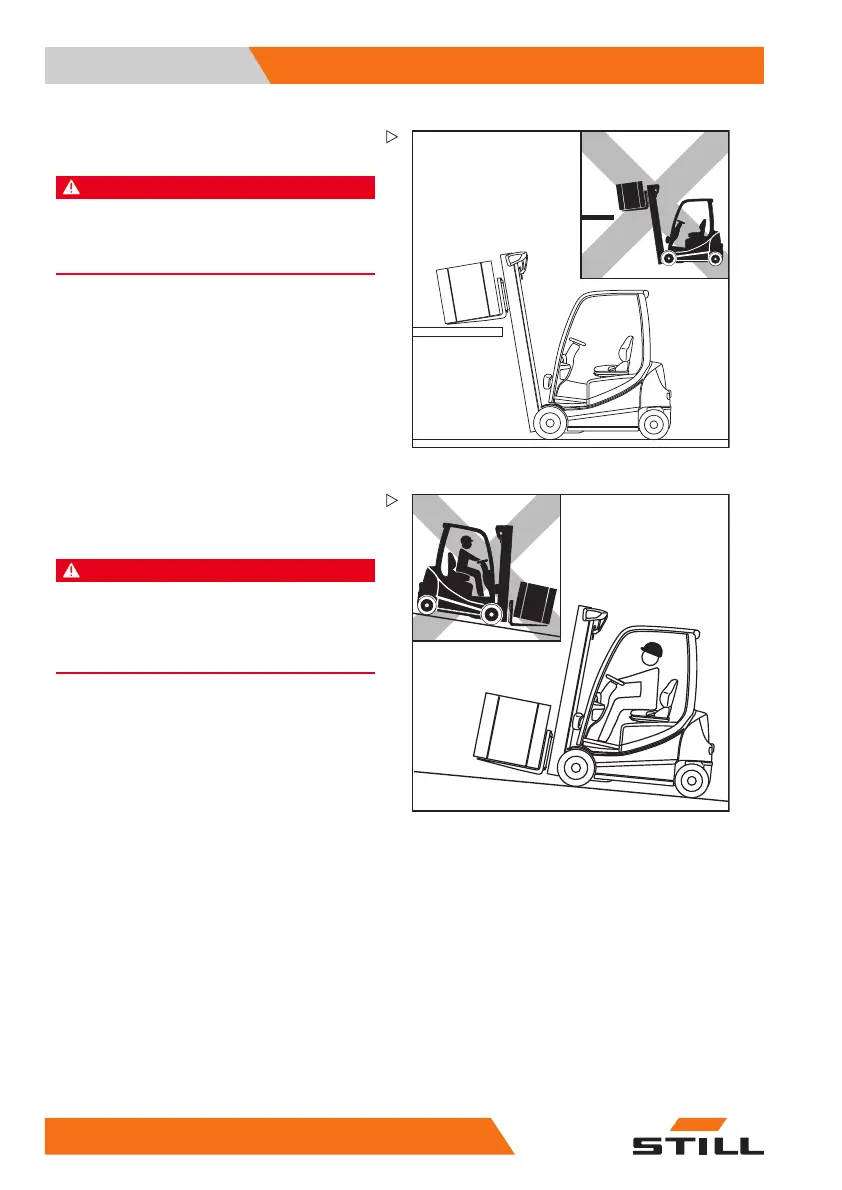 STILL