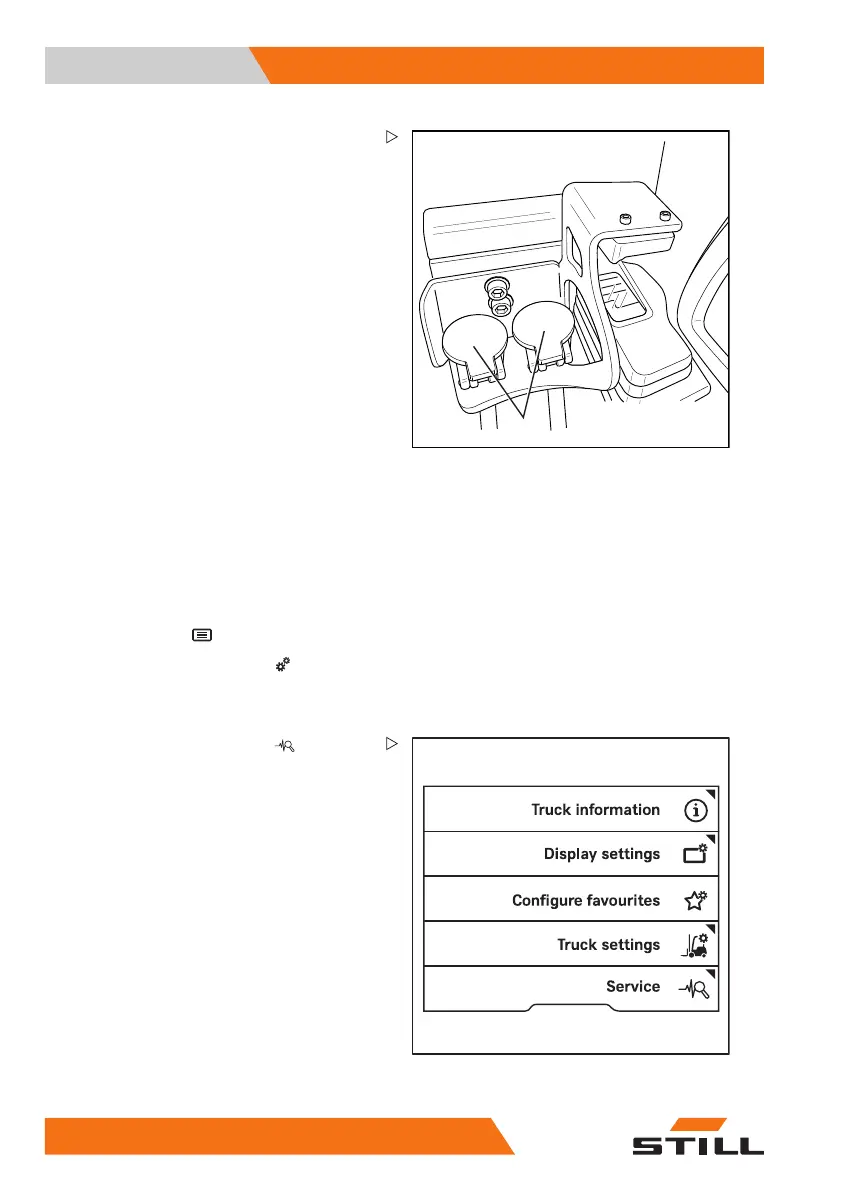 Truck information

Display settings

Configure favourites

Truck settings

Service

STILL