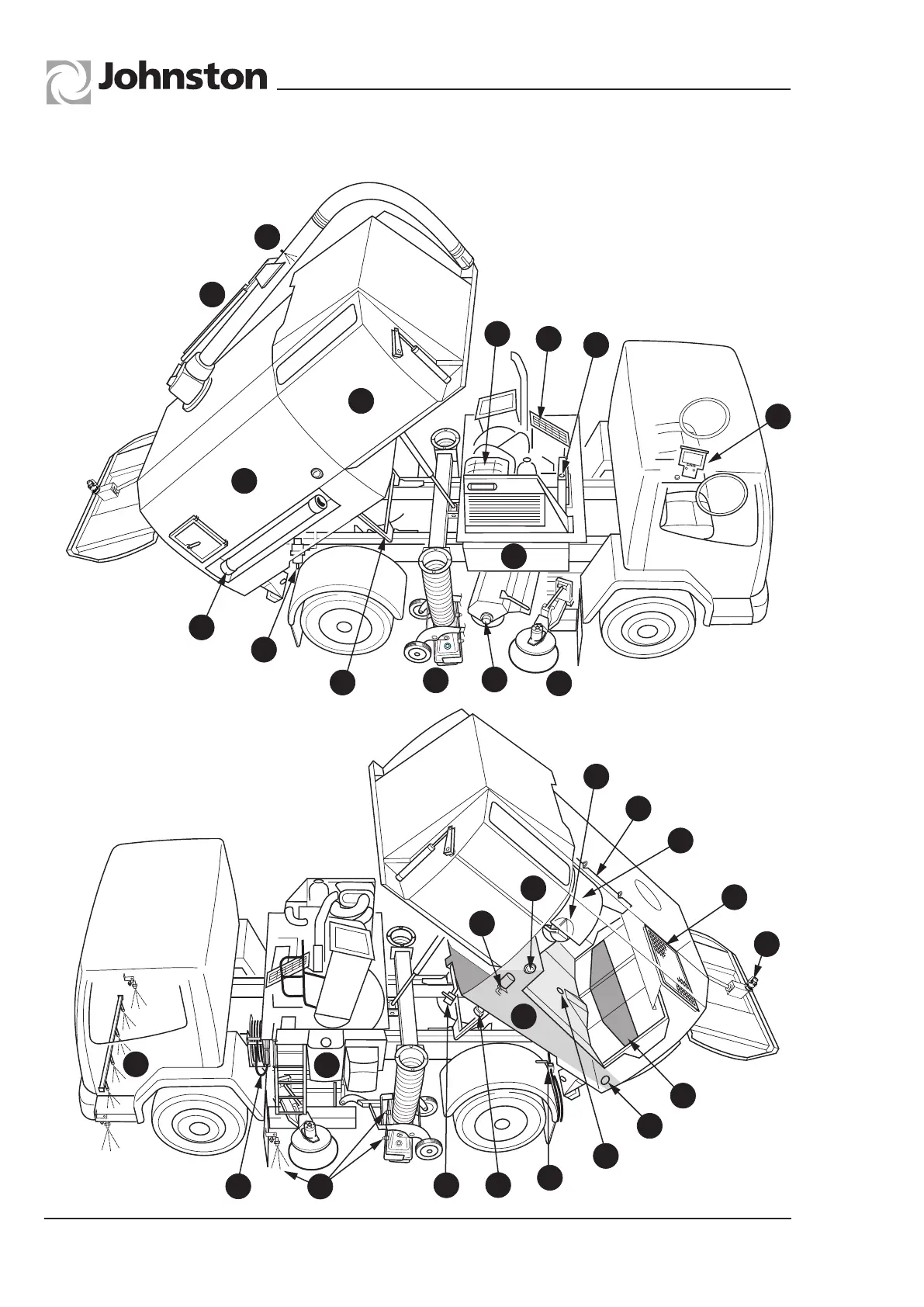 Johnston