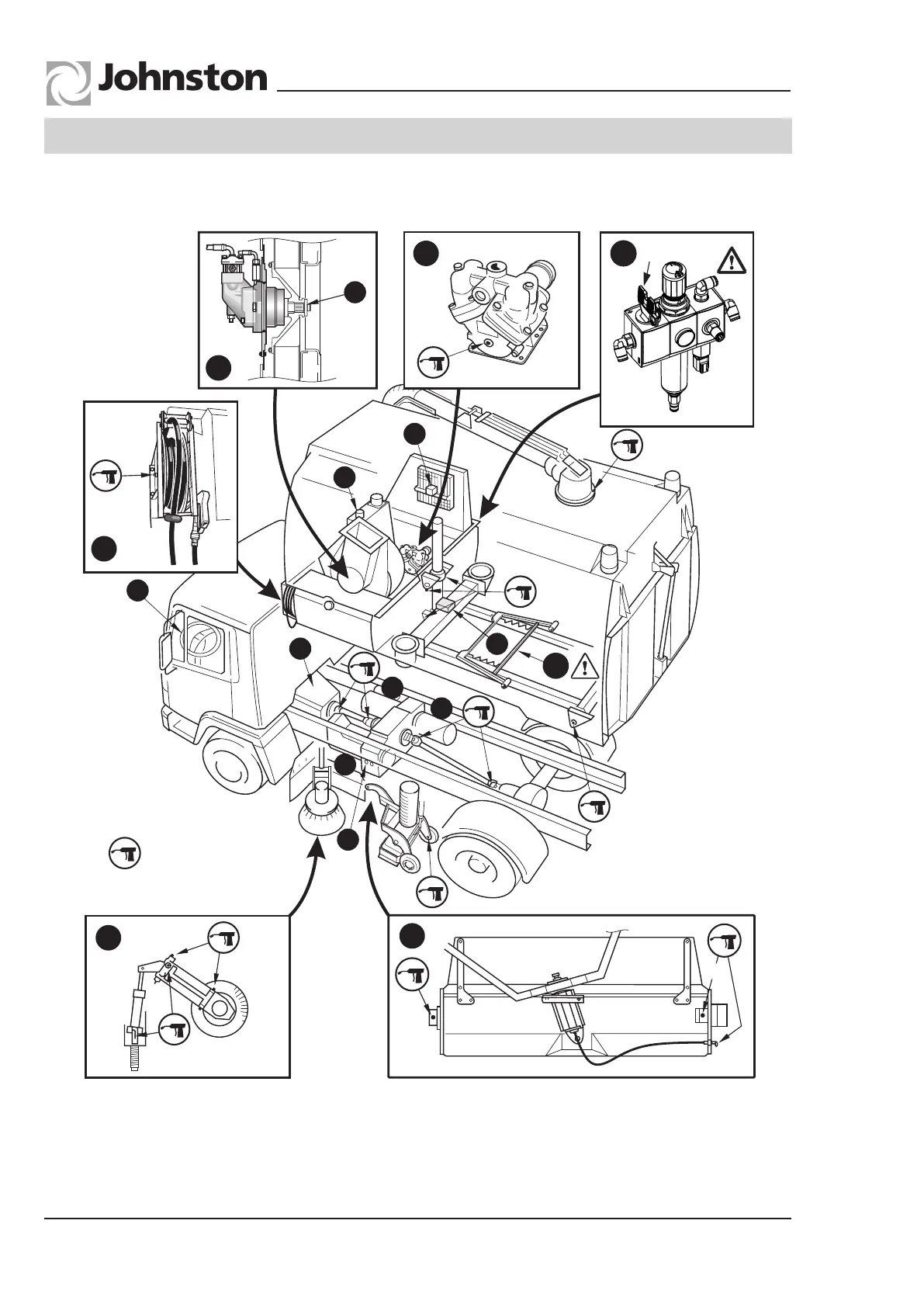 Johnston