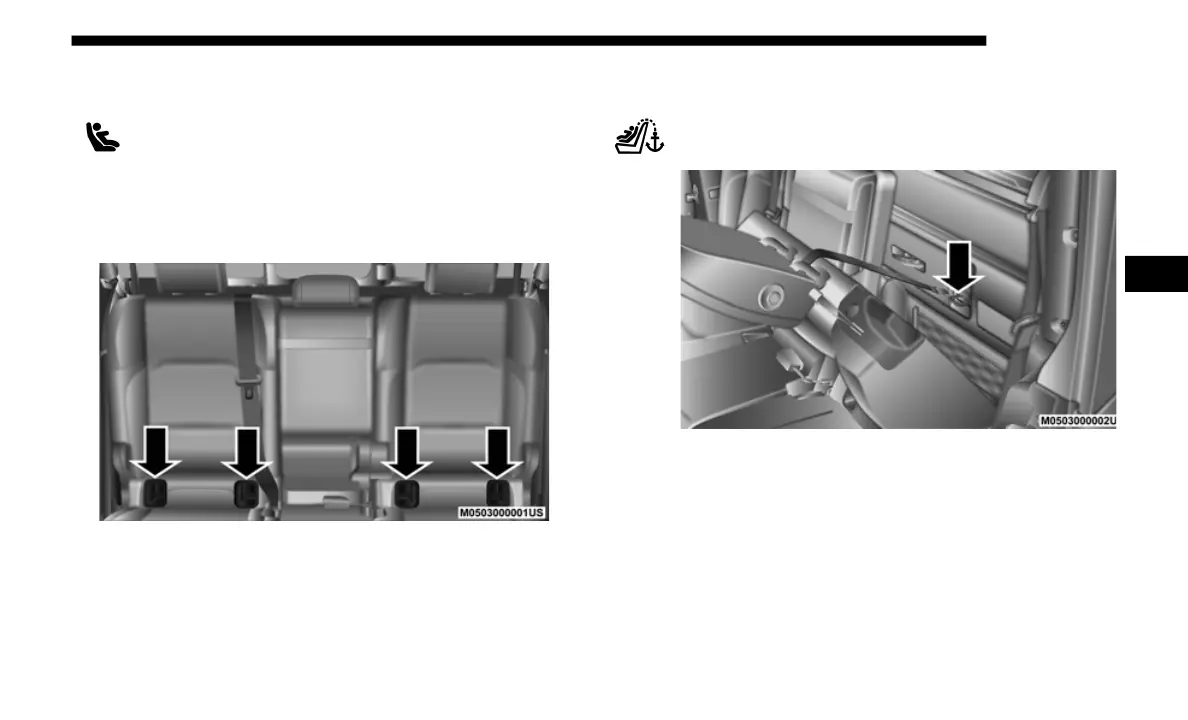 M0503000001US

M0503000002U