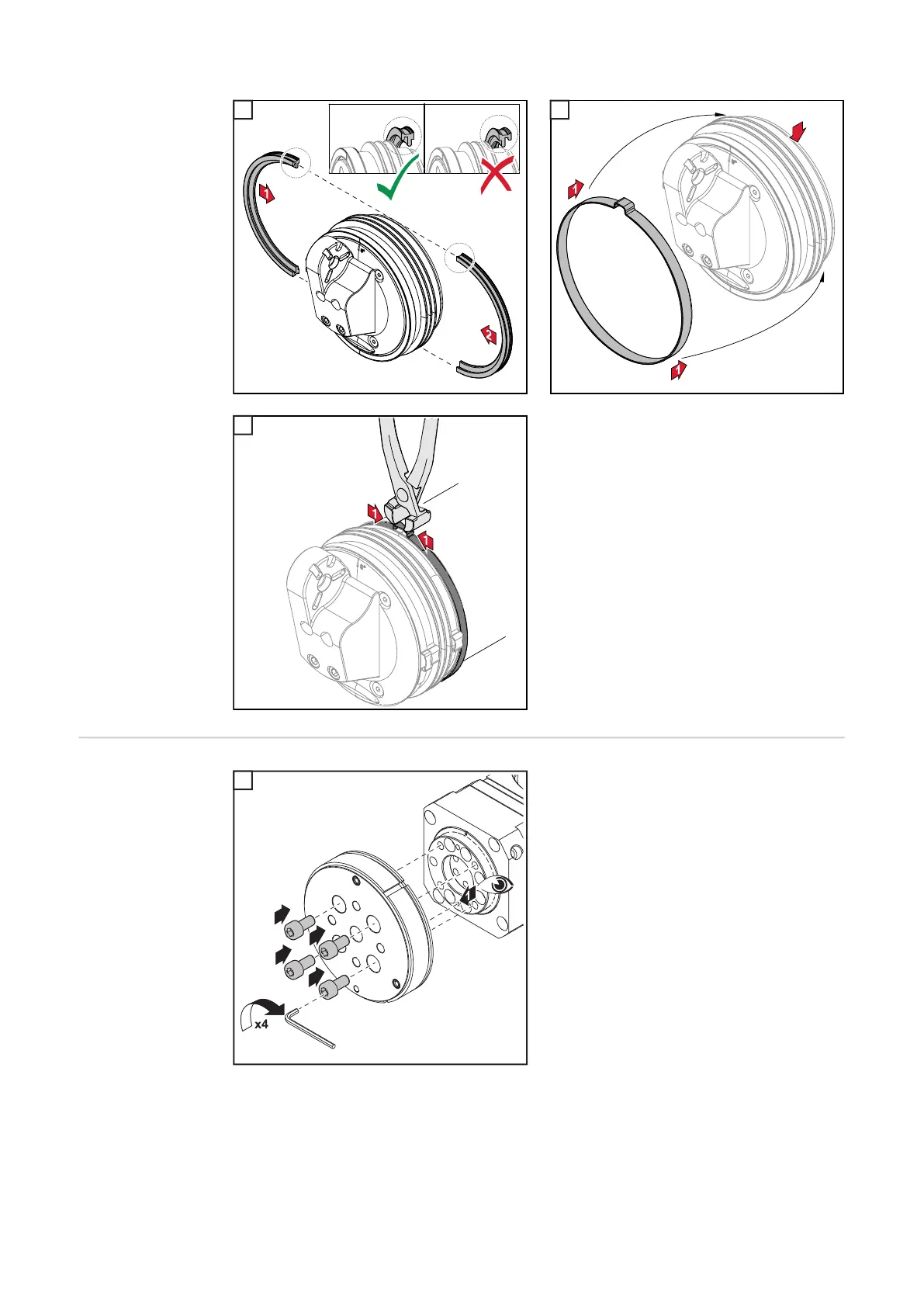 1

2

1

1

1

1

1

1

x4