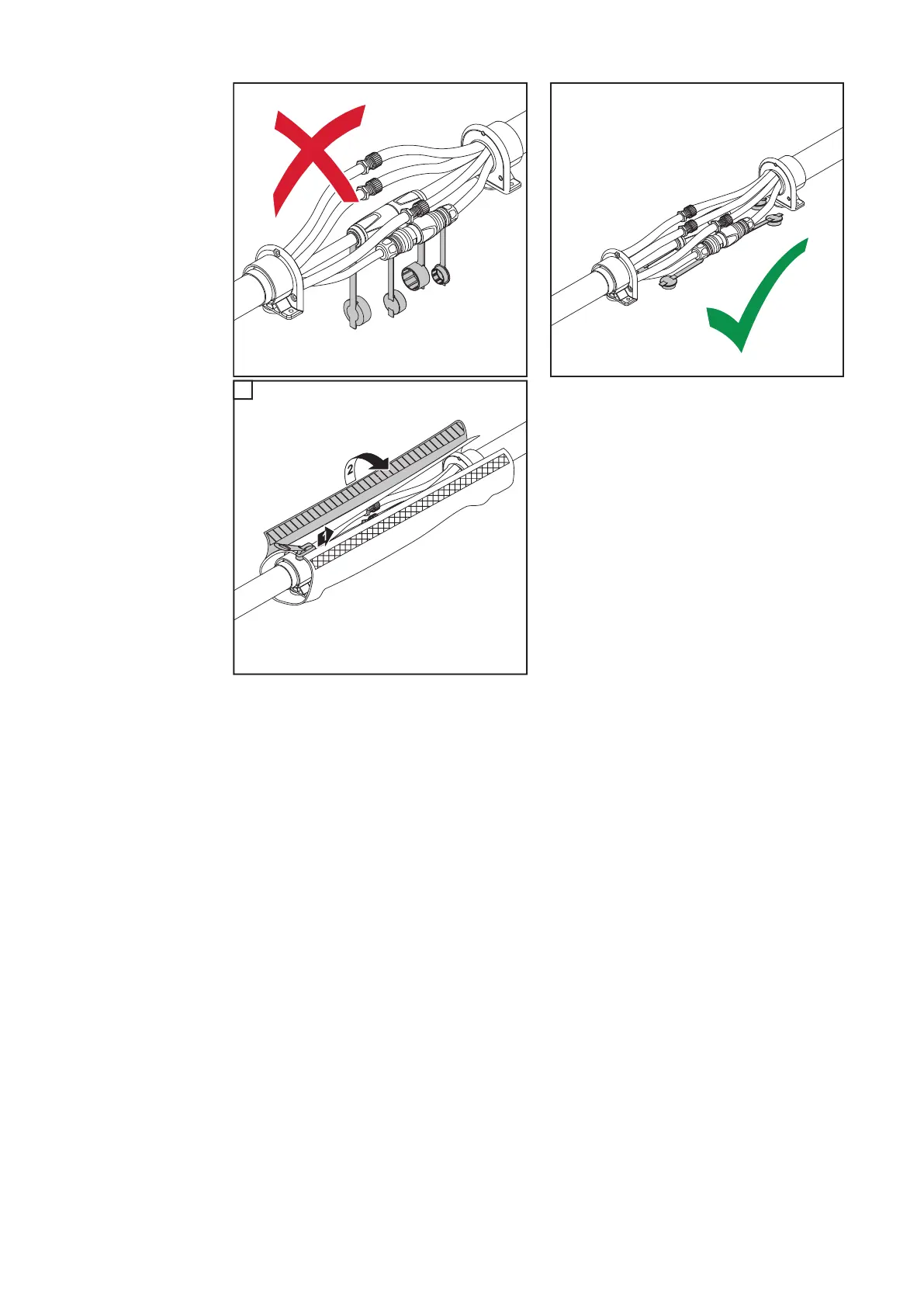 2

1