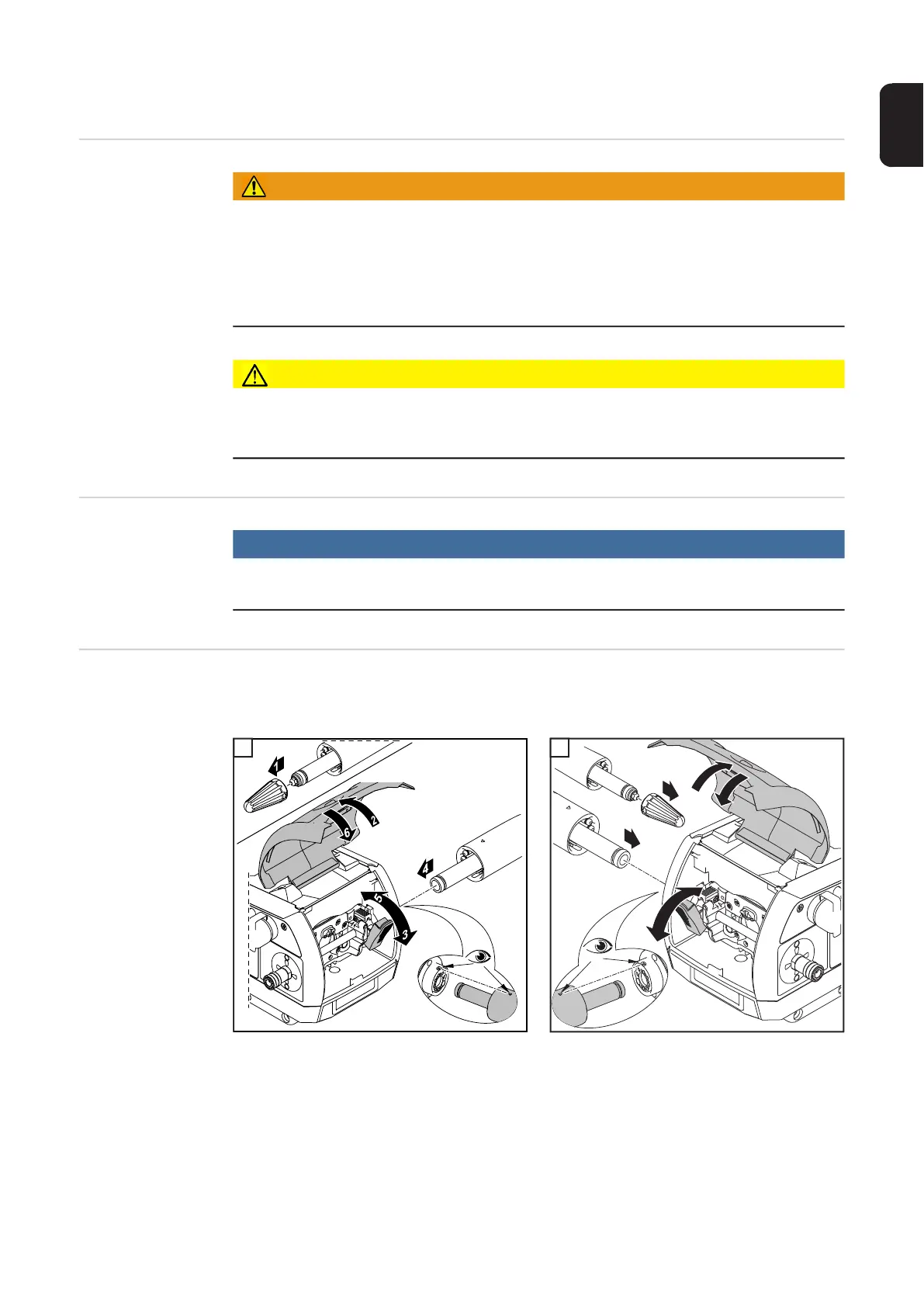 1
2
6
4
5
3