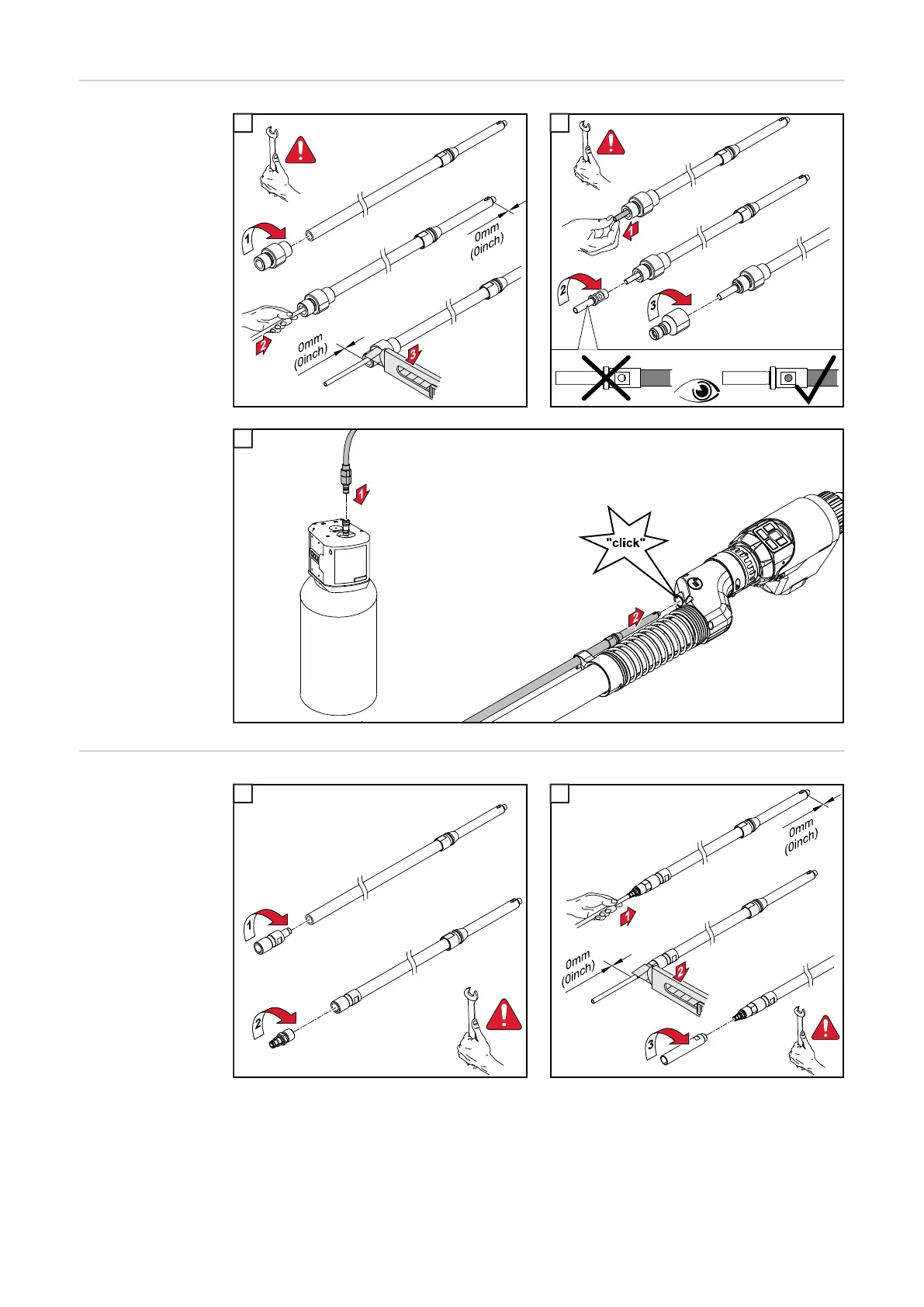 1
0mm
(0inch)
2
0mm
(0inch)
3

1
2
3

1
"click"
2

1
2

0mm
(0inch)
1
0mm
(0inch)
2
3