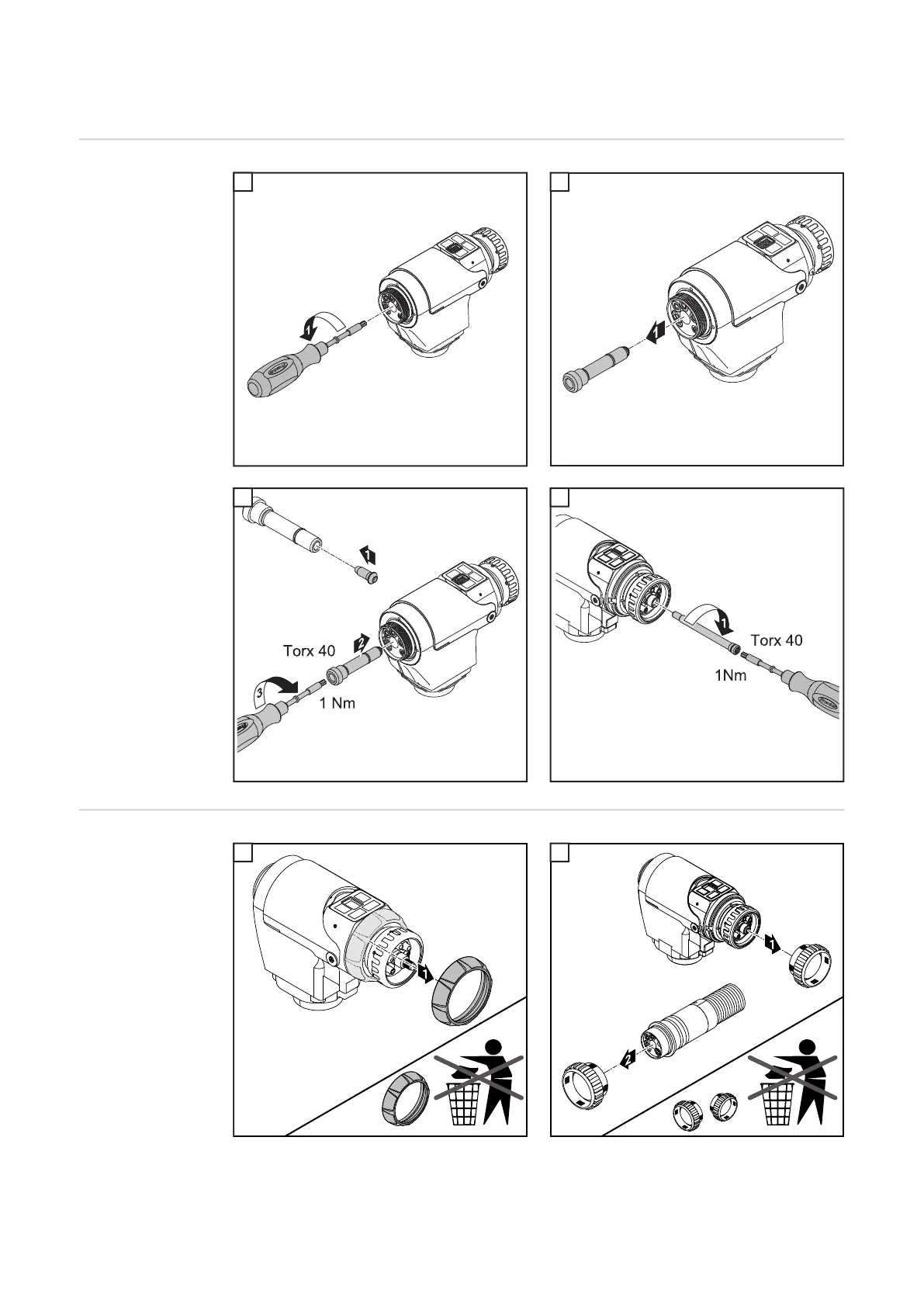 1

1

1
Torx 40
2
3
1 Nm

1
Torx 40
1Nm

1

1
2