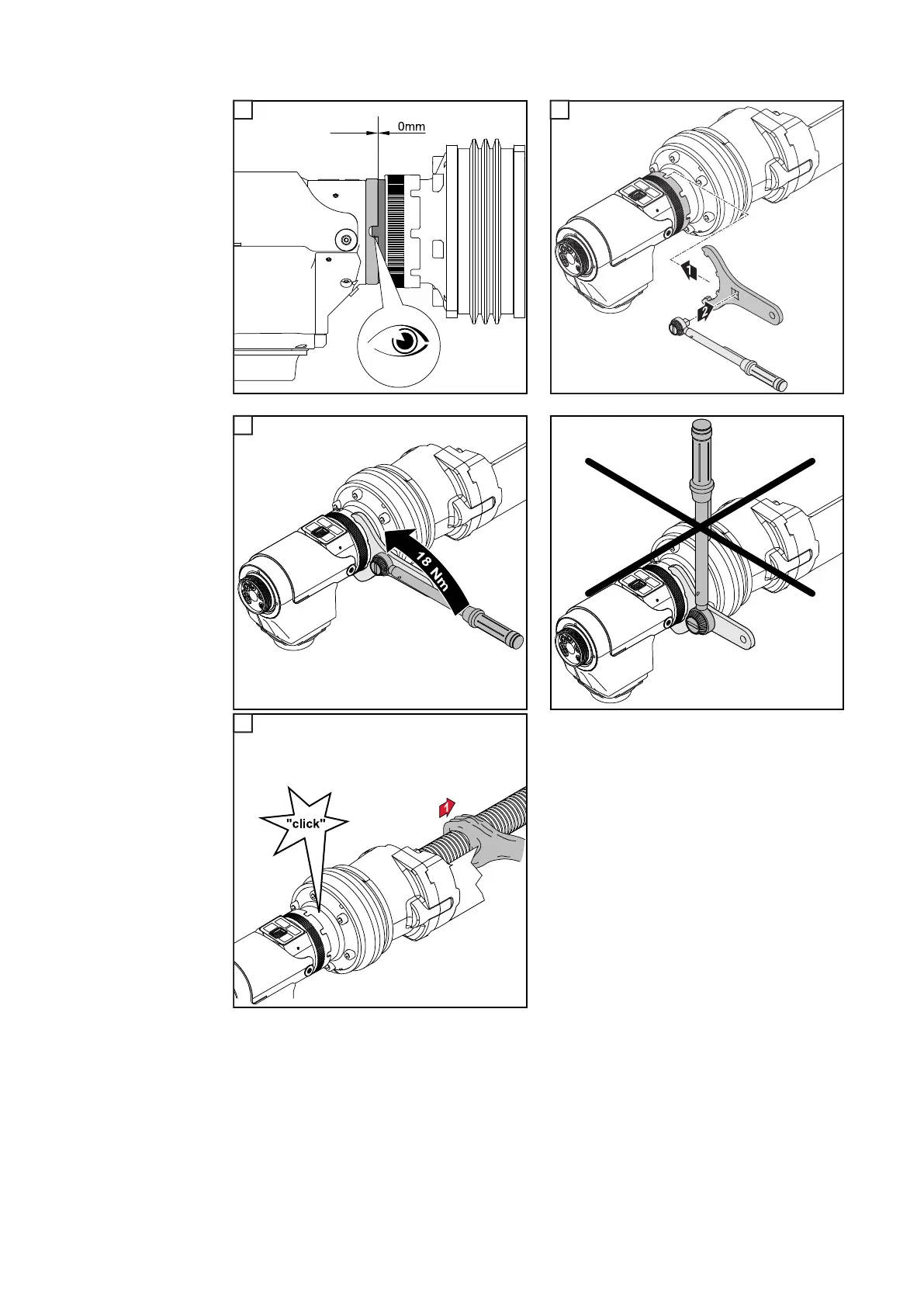 0mm

1

2

18 Nm

"click"

1