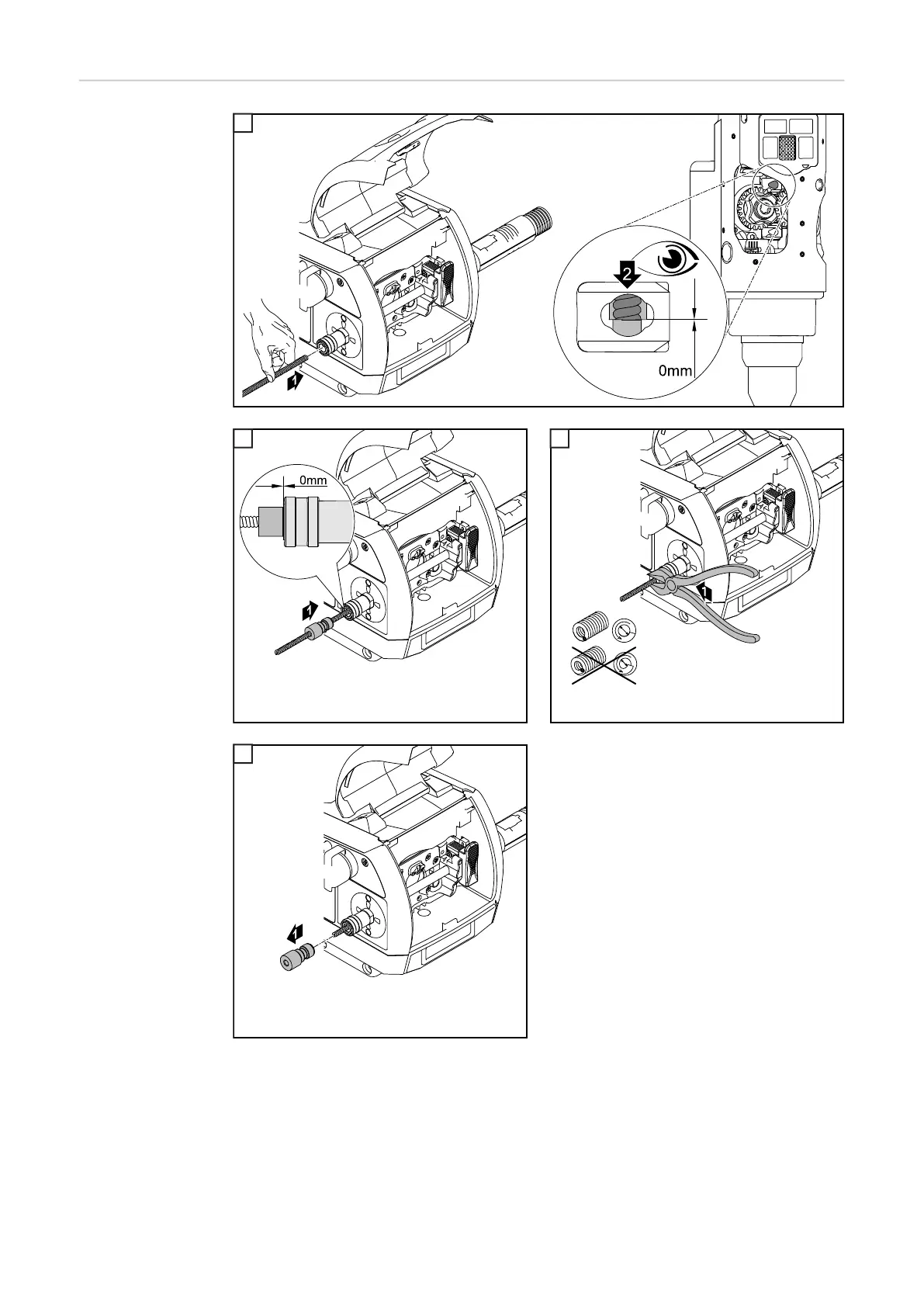 1

2

0mm

0mm

1

1

1