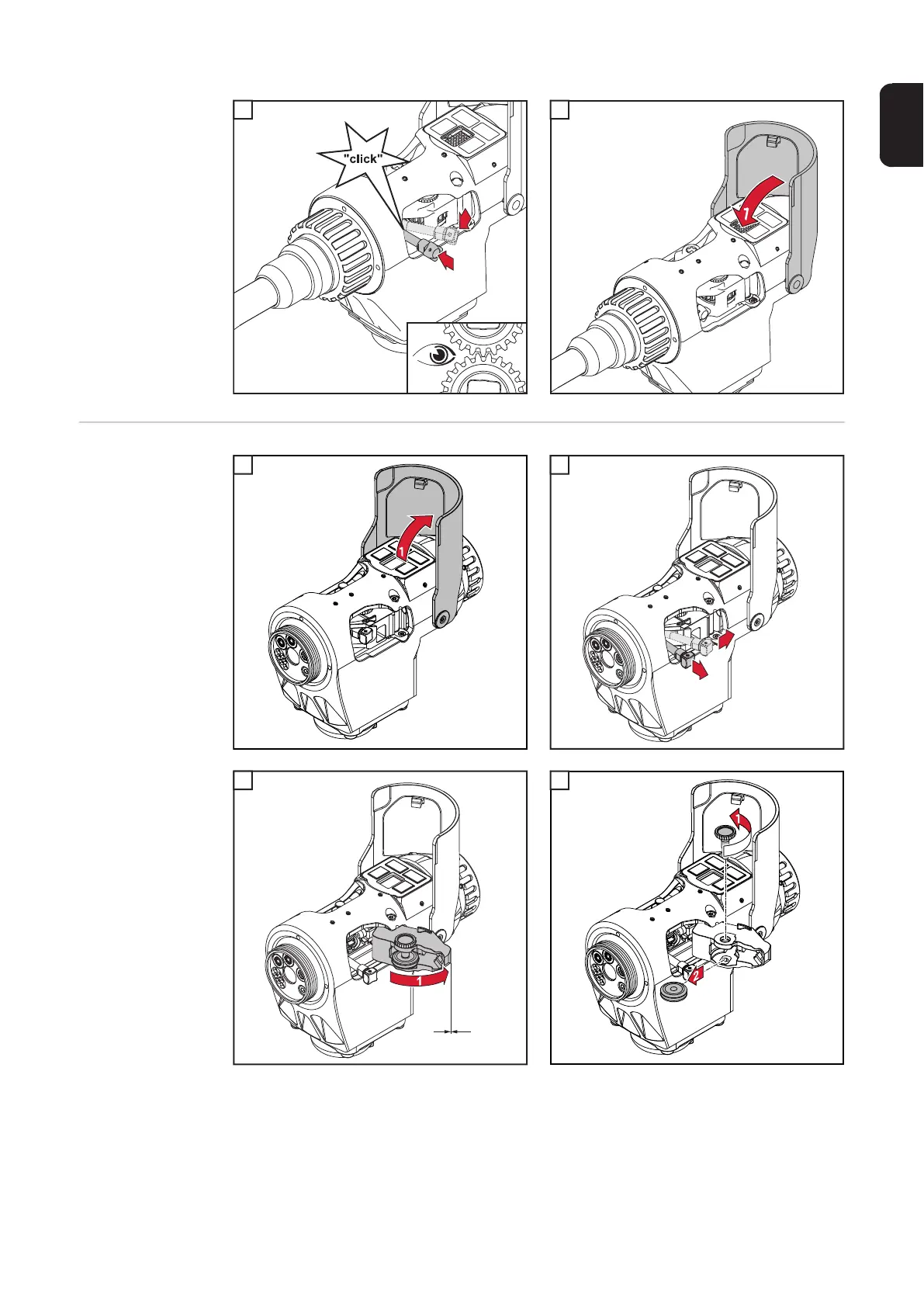 "click"

1

1

1

1

2