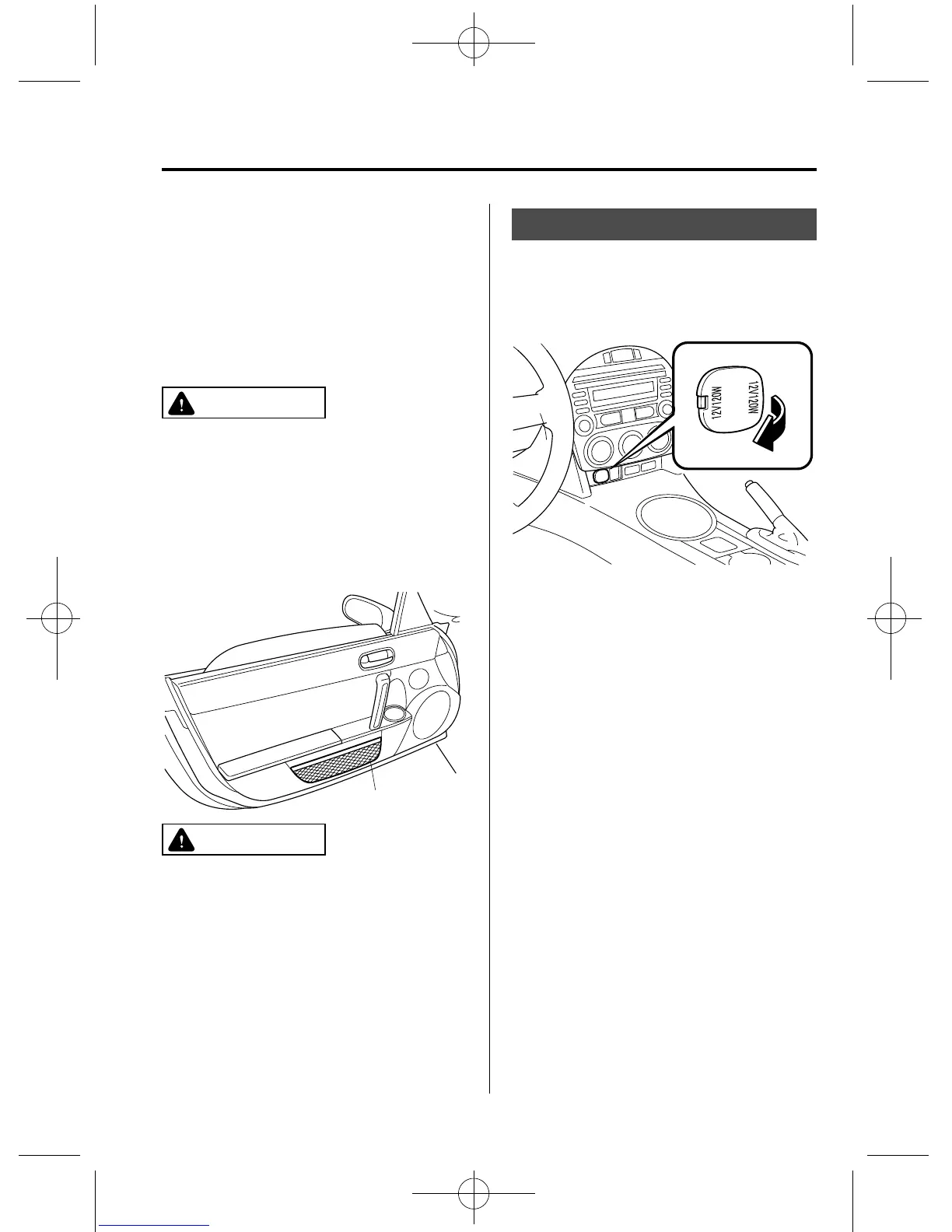 12V120W

12V120W